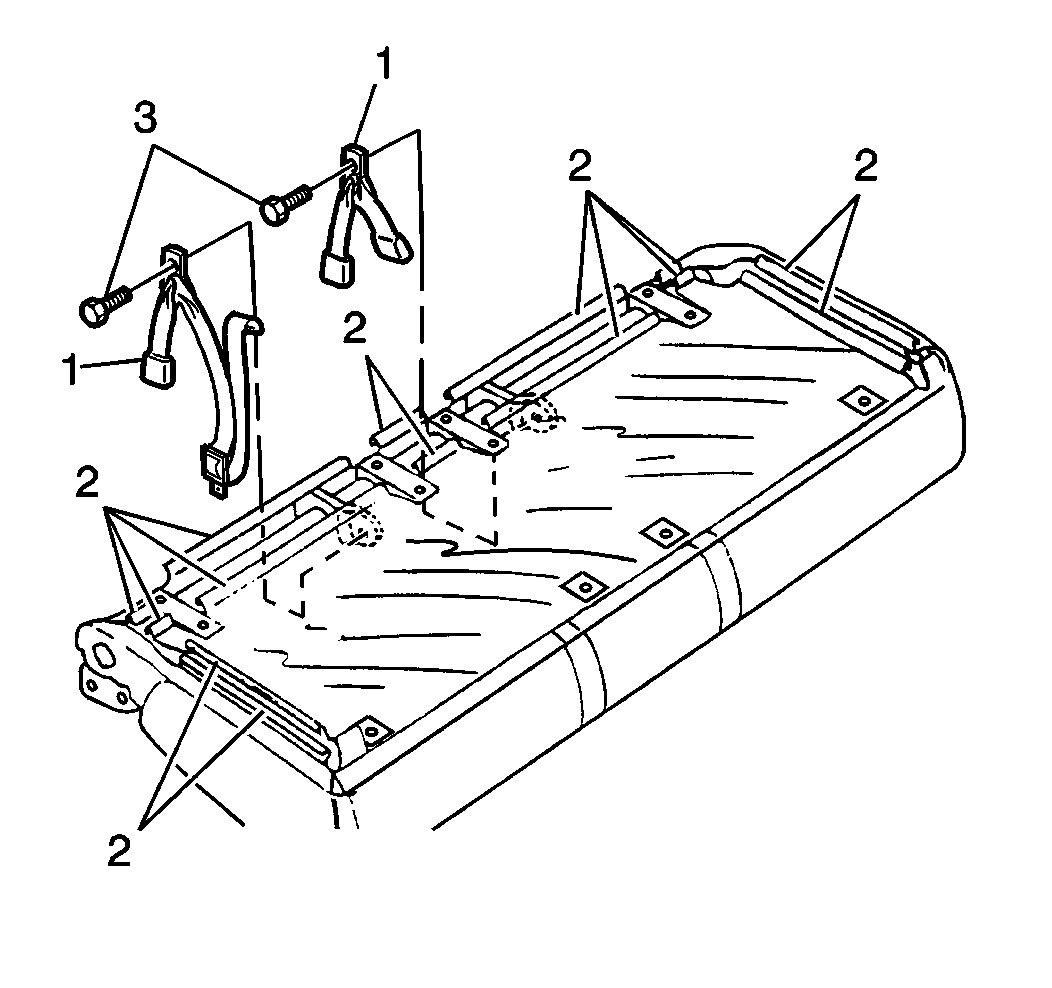 1
3
2
2
2
1
2
2