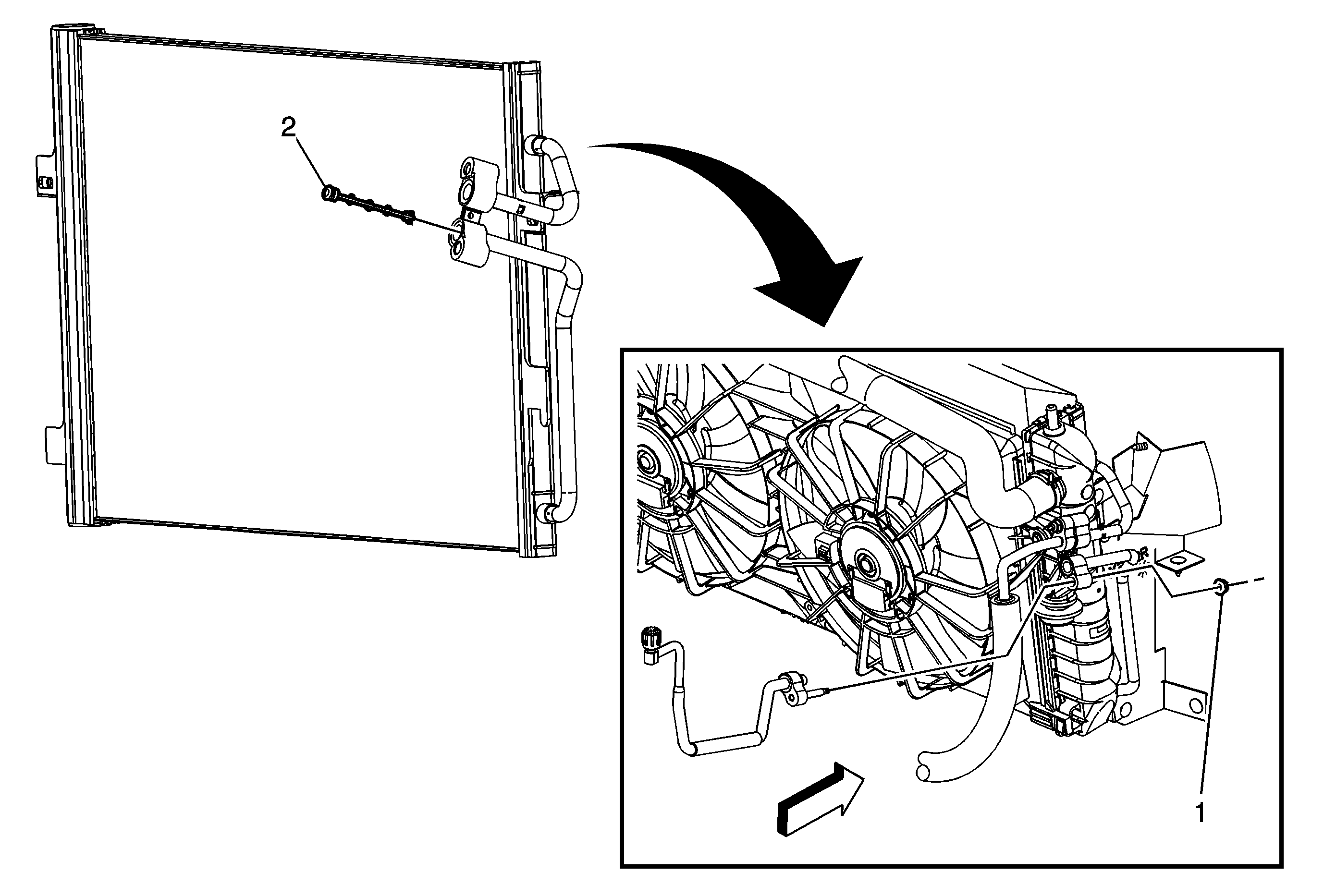 2

1