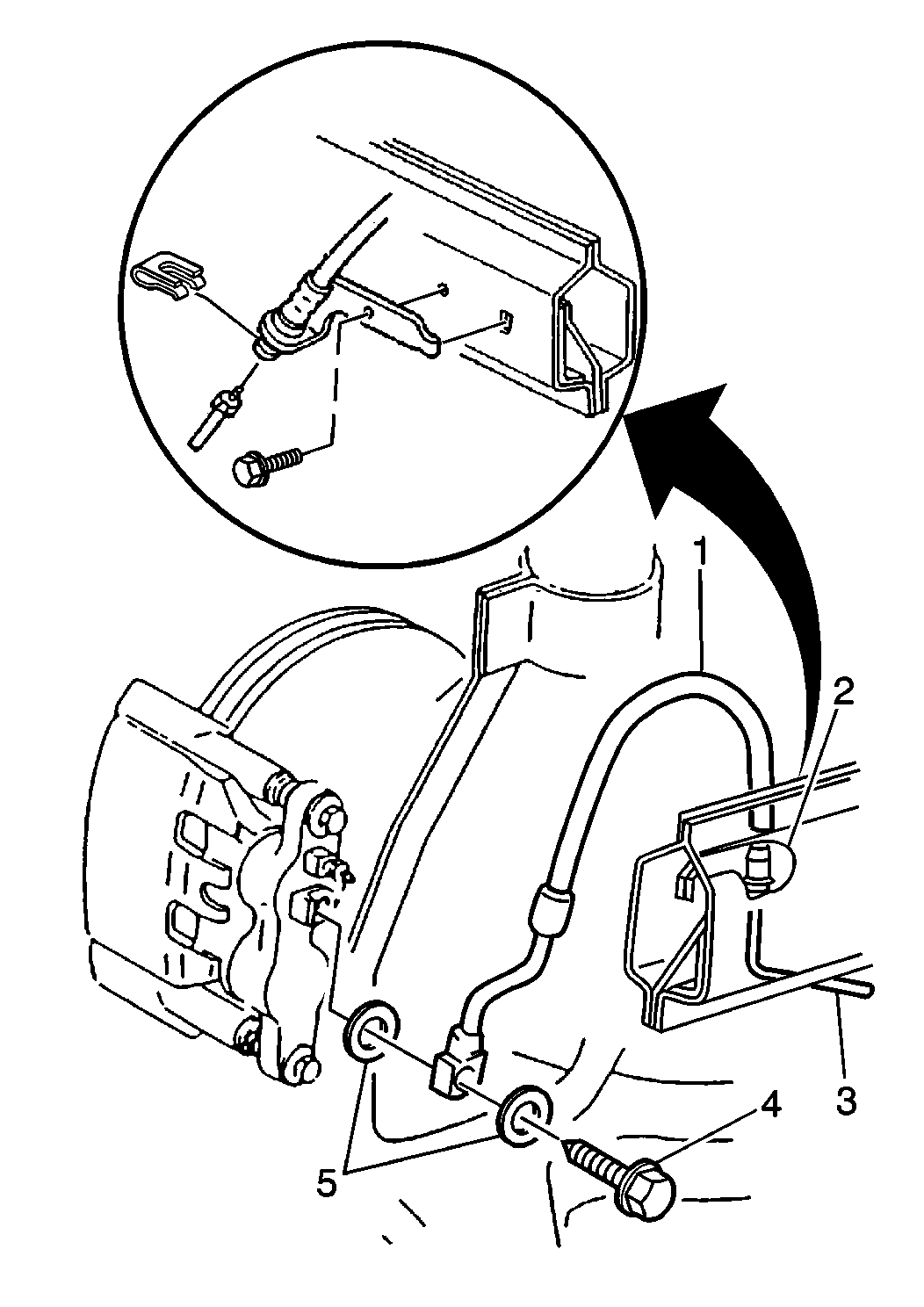 1
2
3
4
5