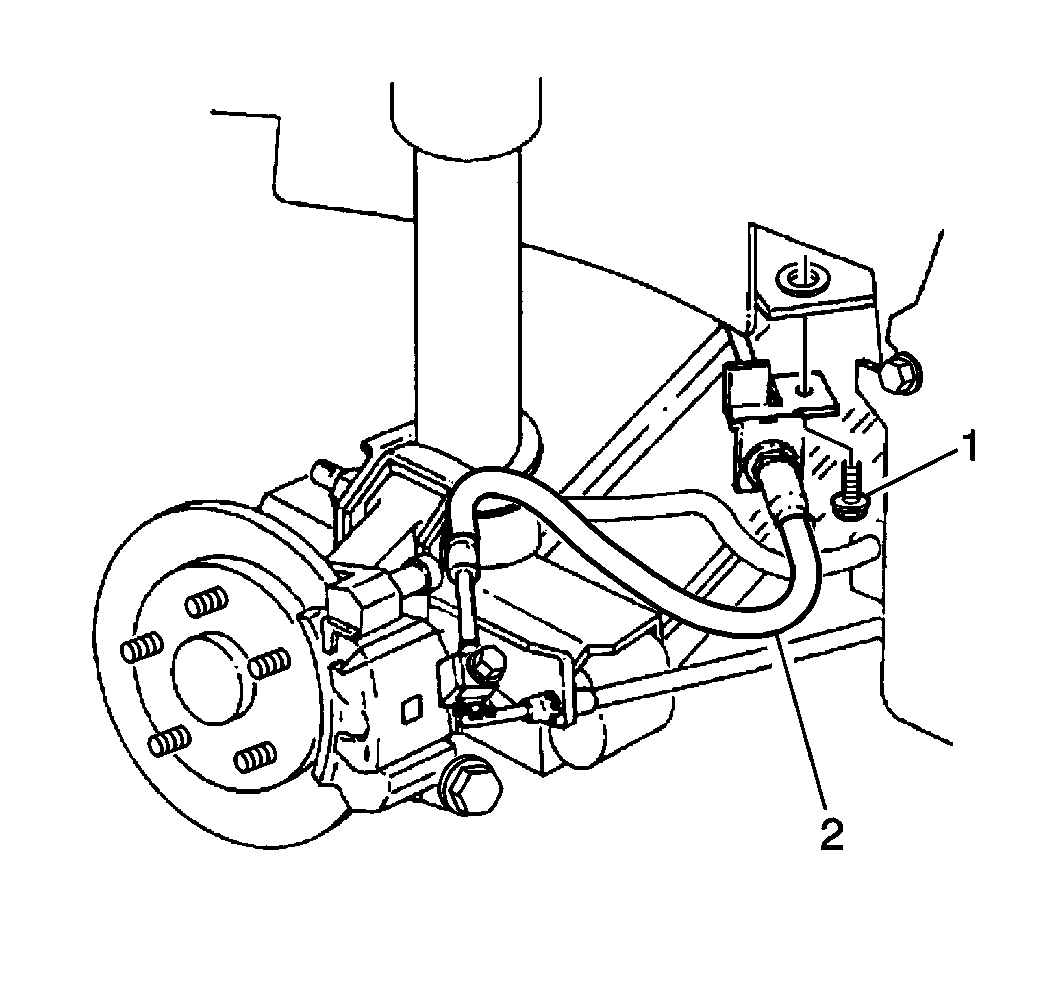 1

2