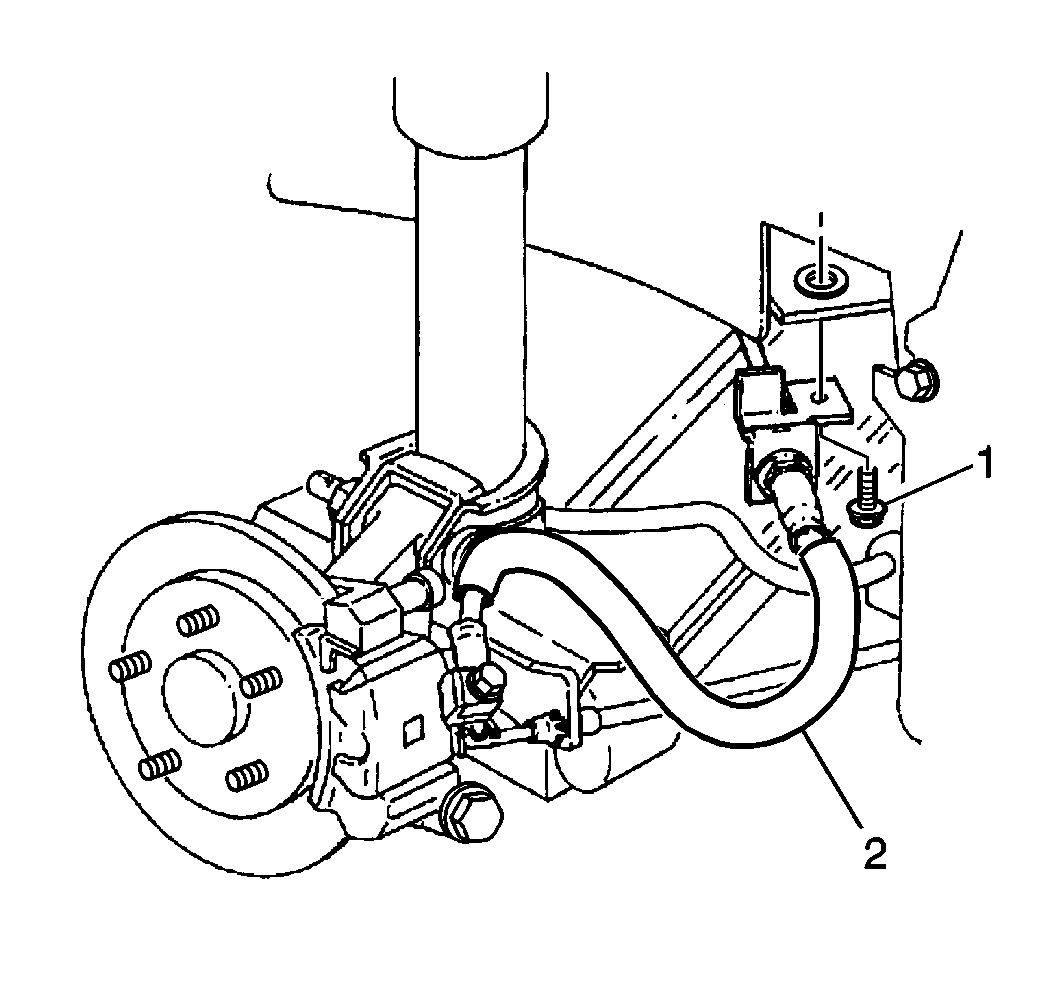 1
2