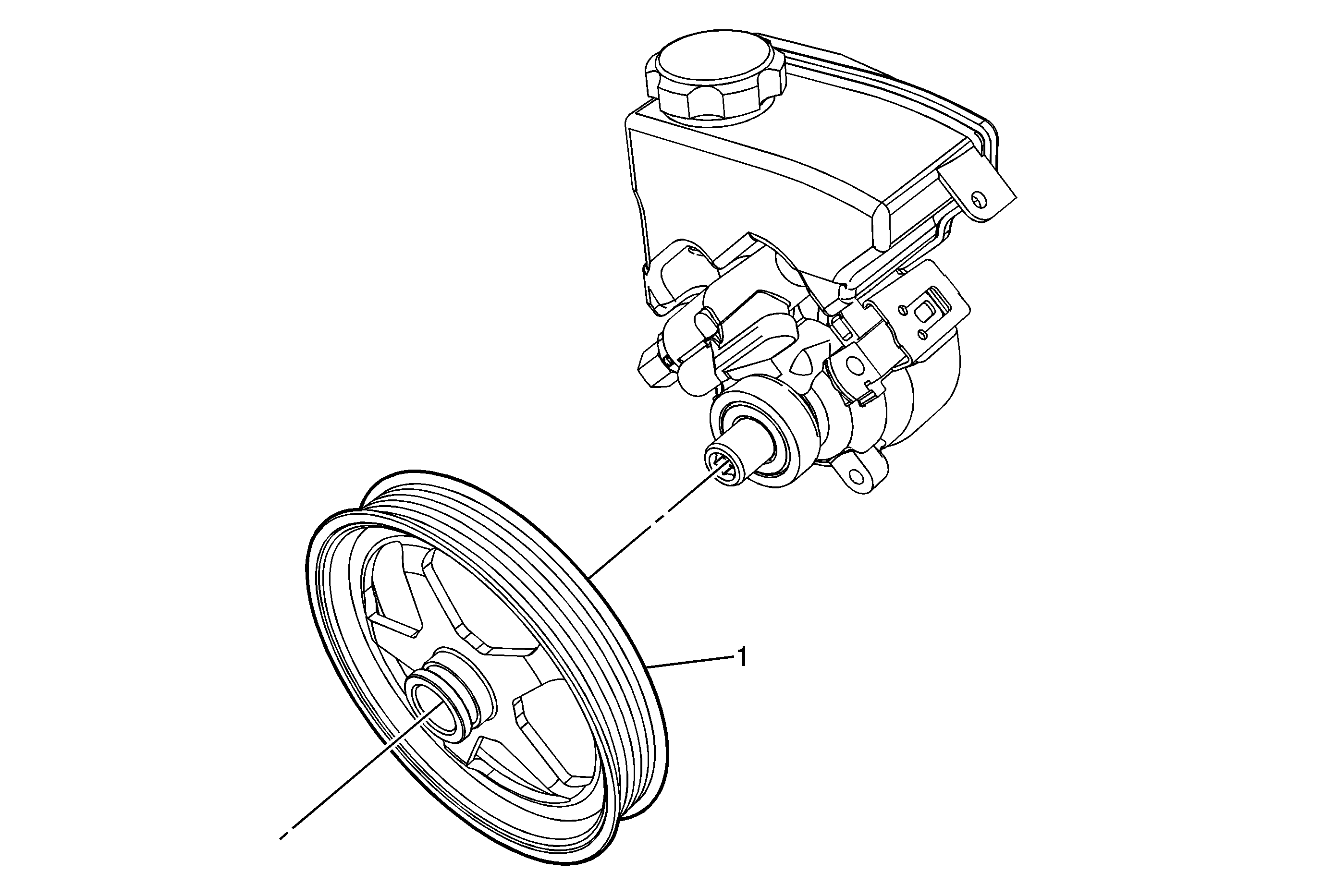 1