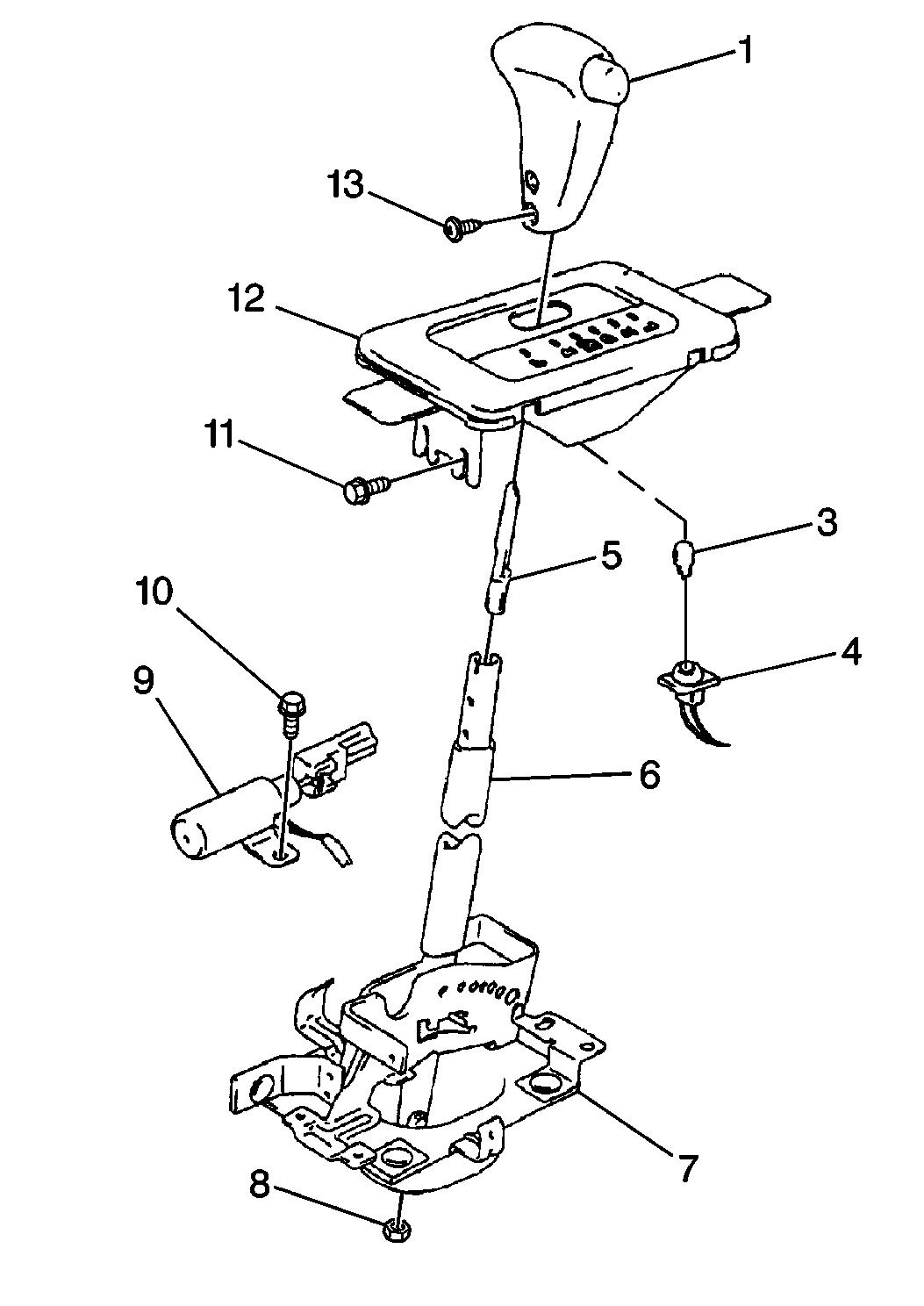 1
13
12
11
3
5
10
4
9
6
7
8