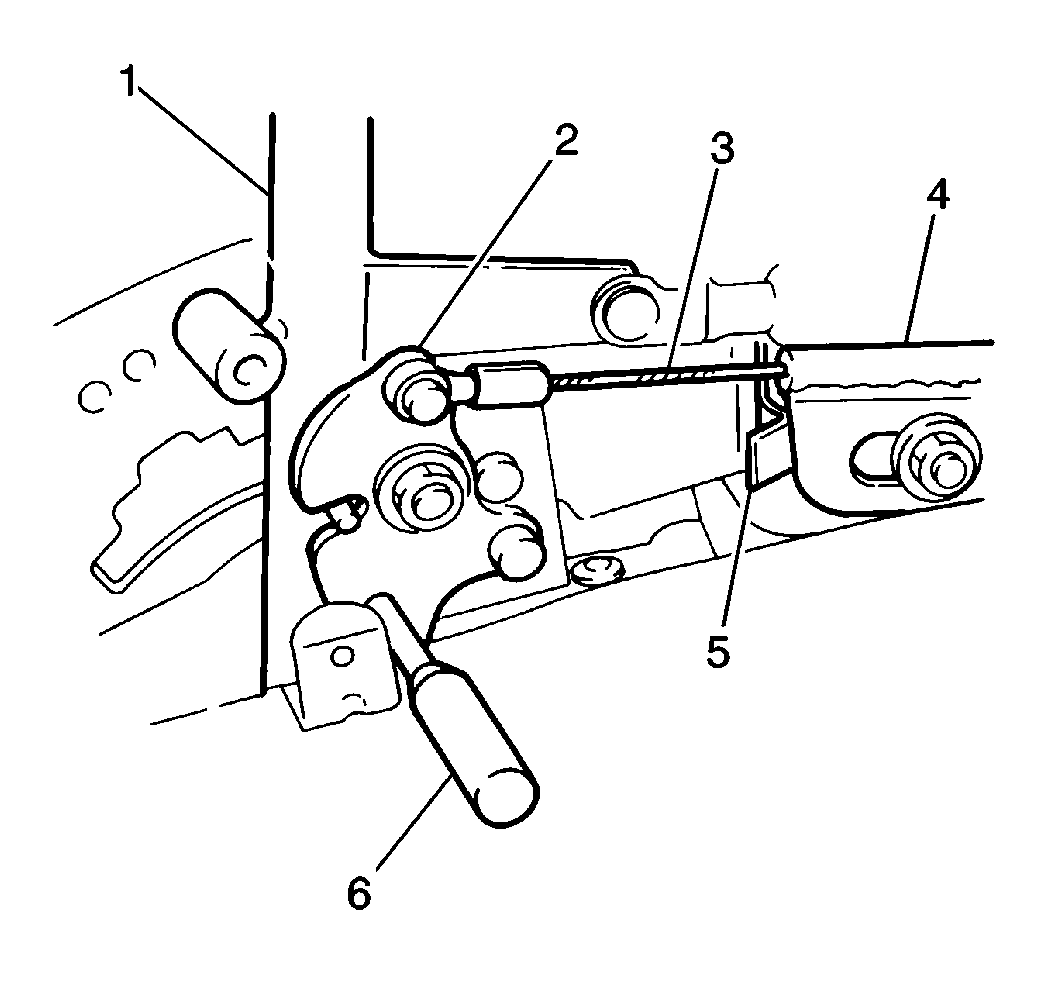 1
2
3
4
5
6