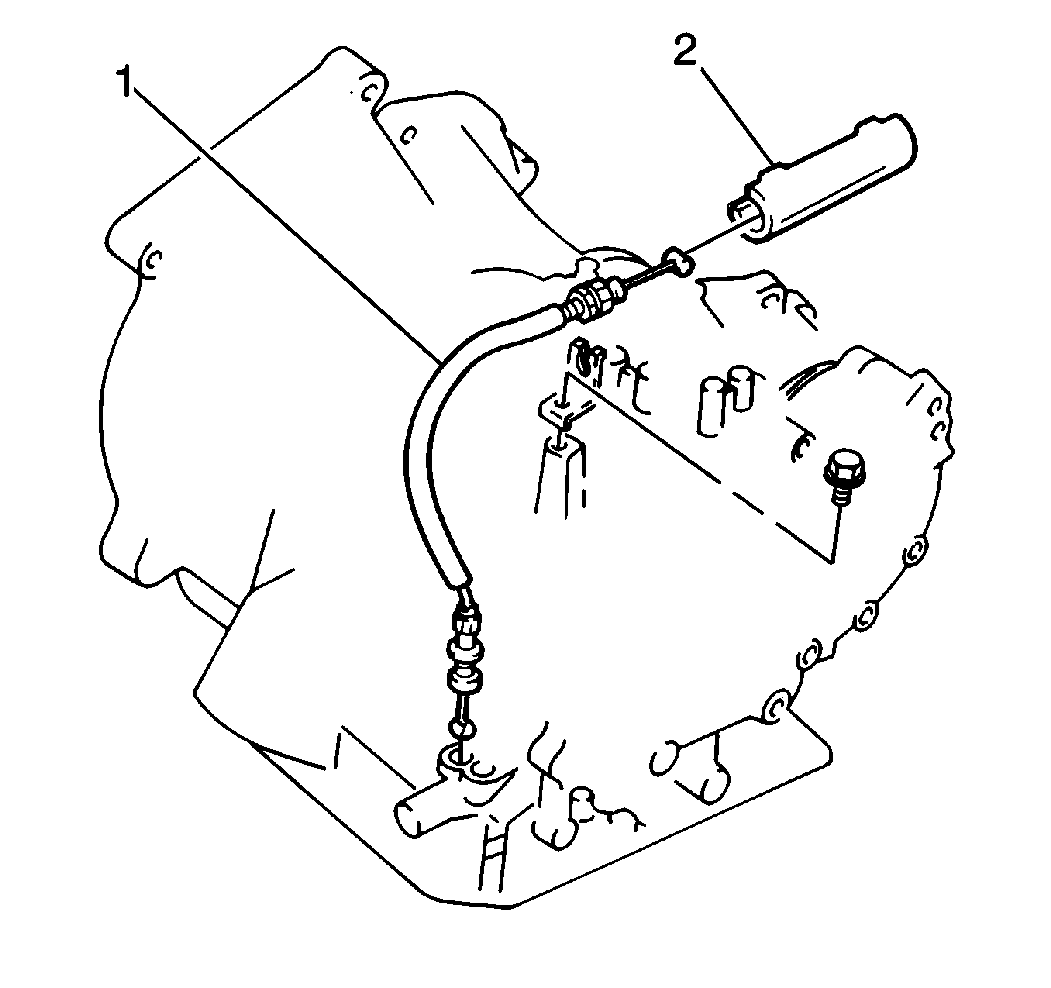 1
2