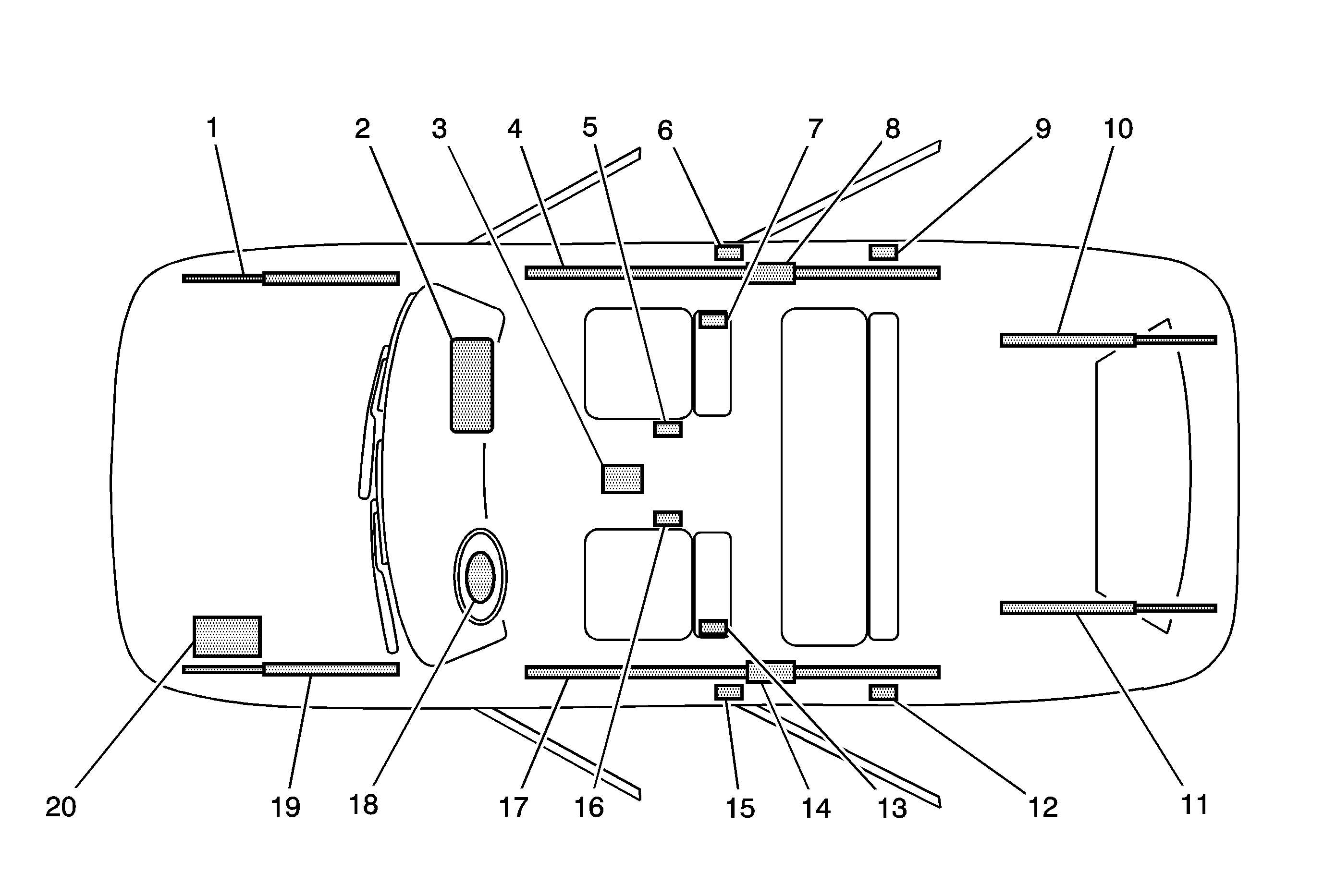 1 2 3 4 5 6 7 8 9 10

20 19 18 17 16 15 14 13 12 11