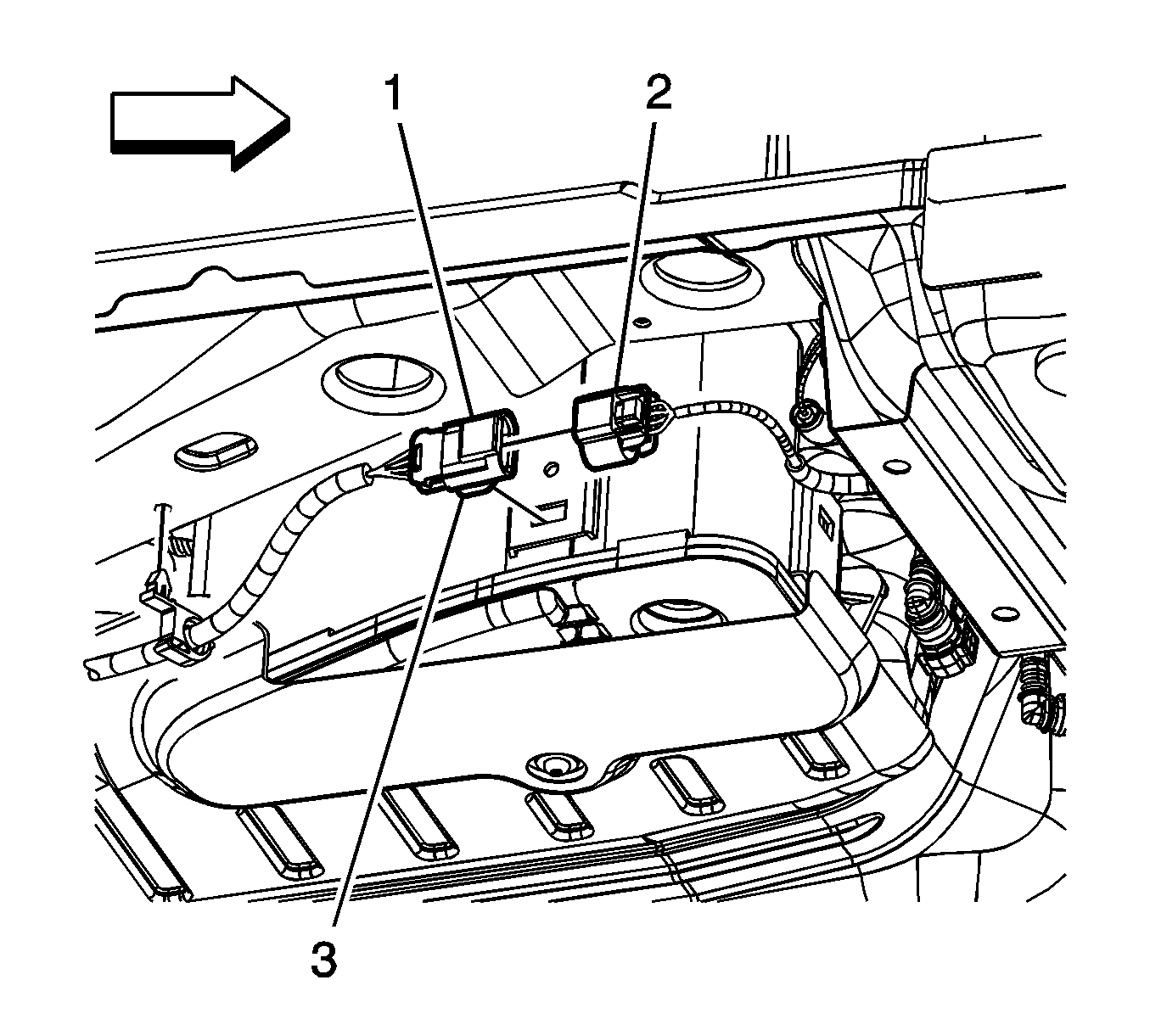 1
2
3