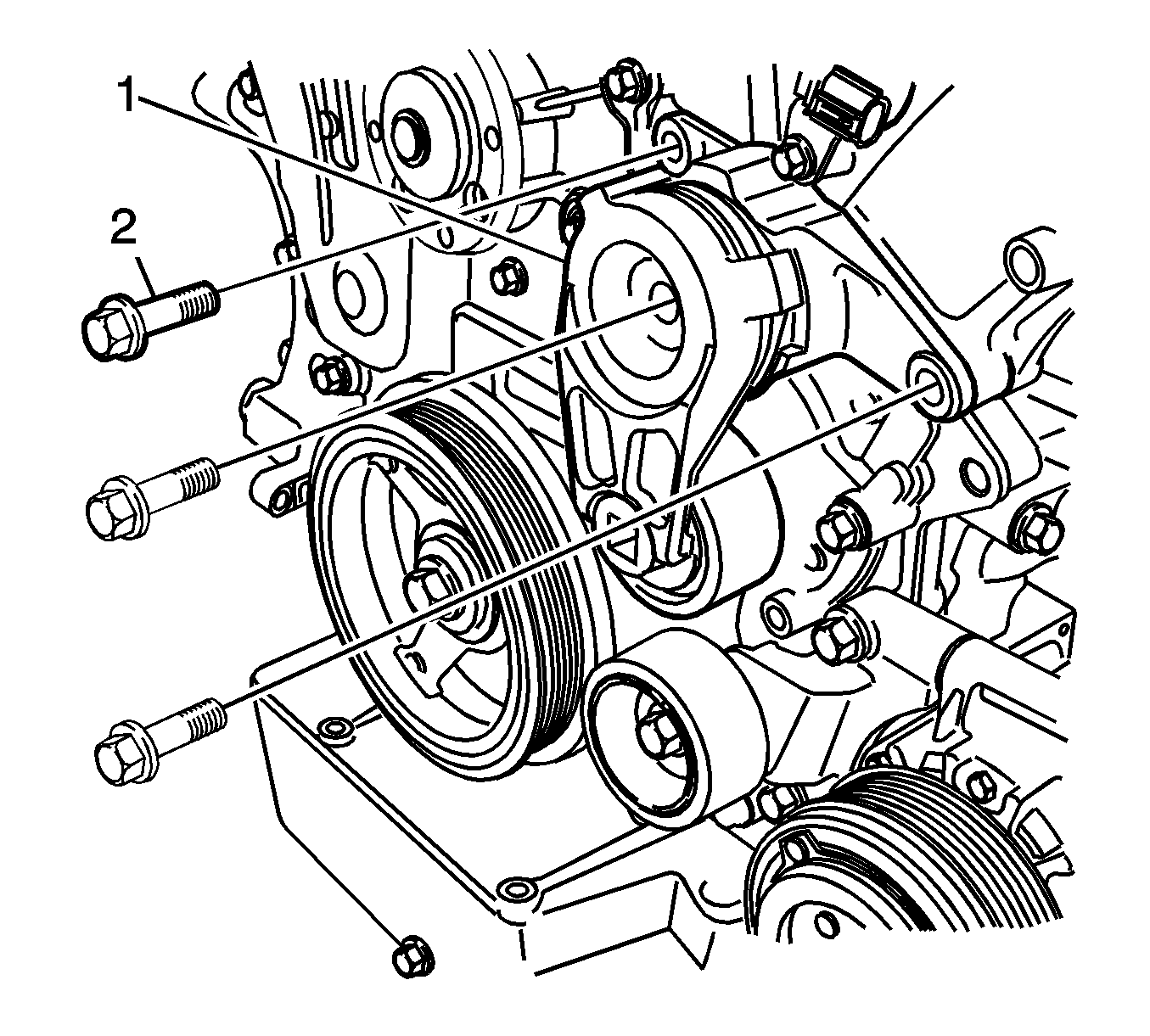 1
2