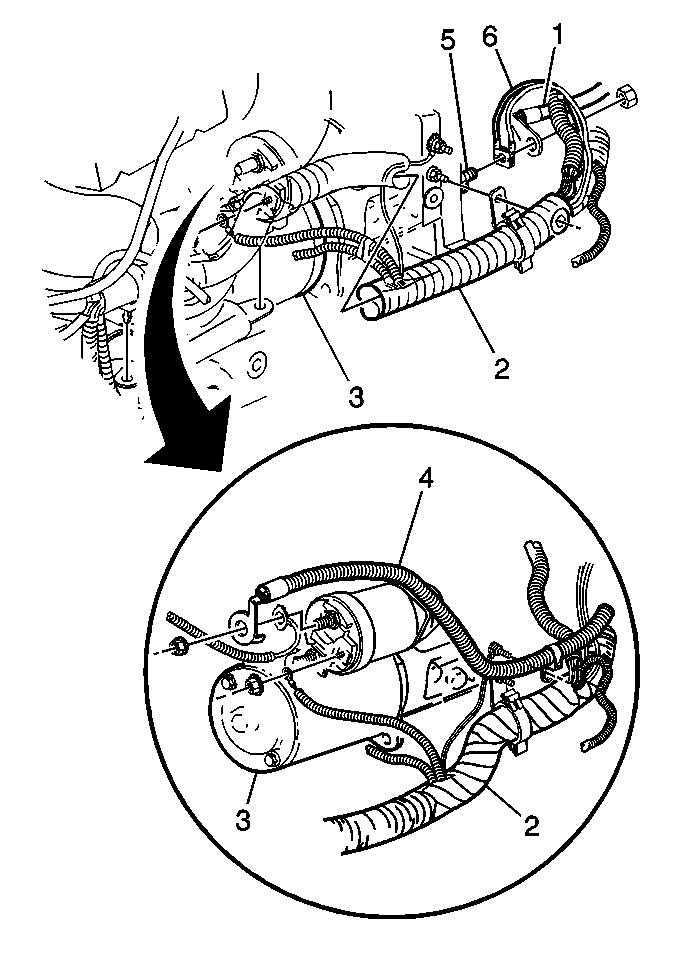 5
6
1
2
3
4
3
2