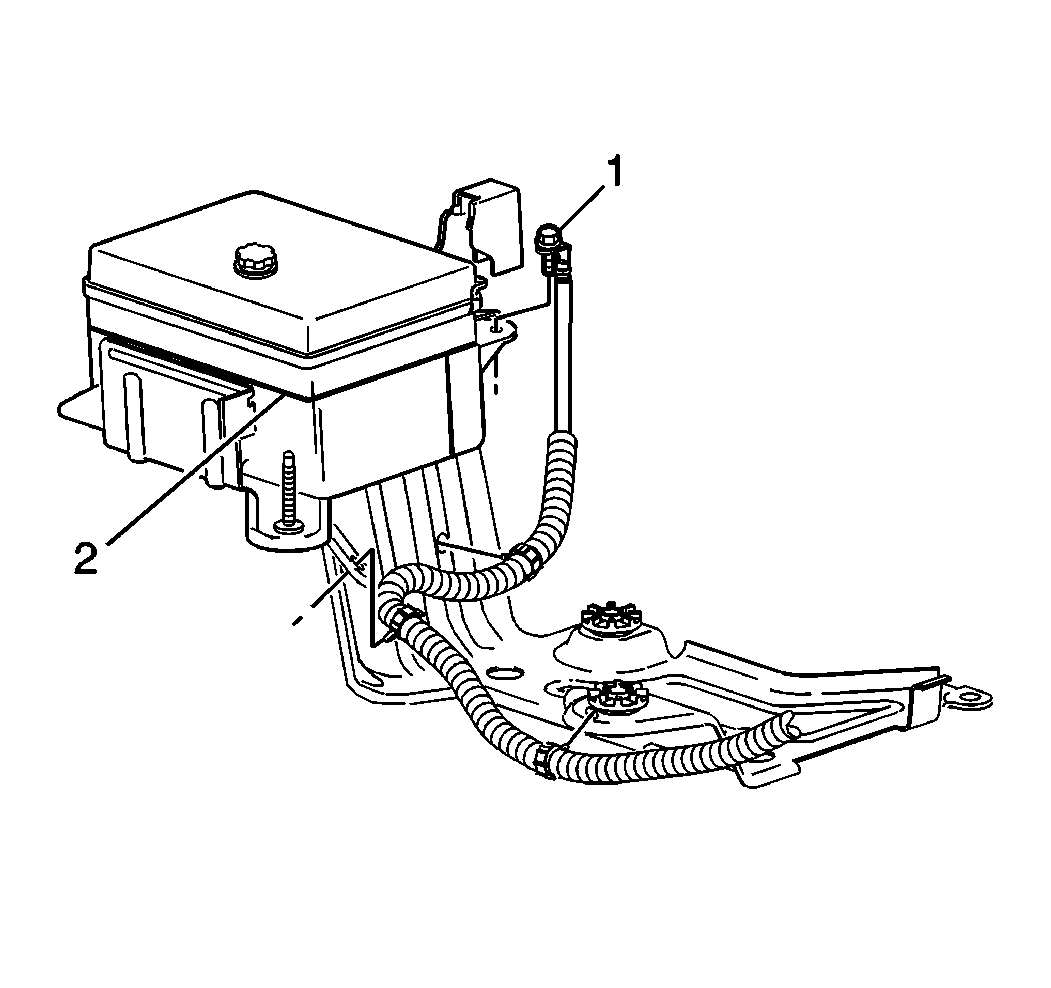 1
2