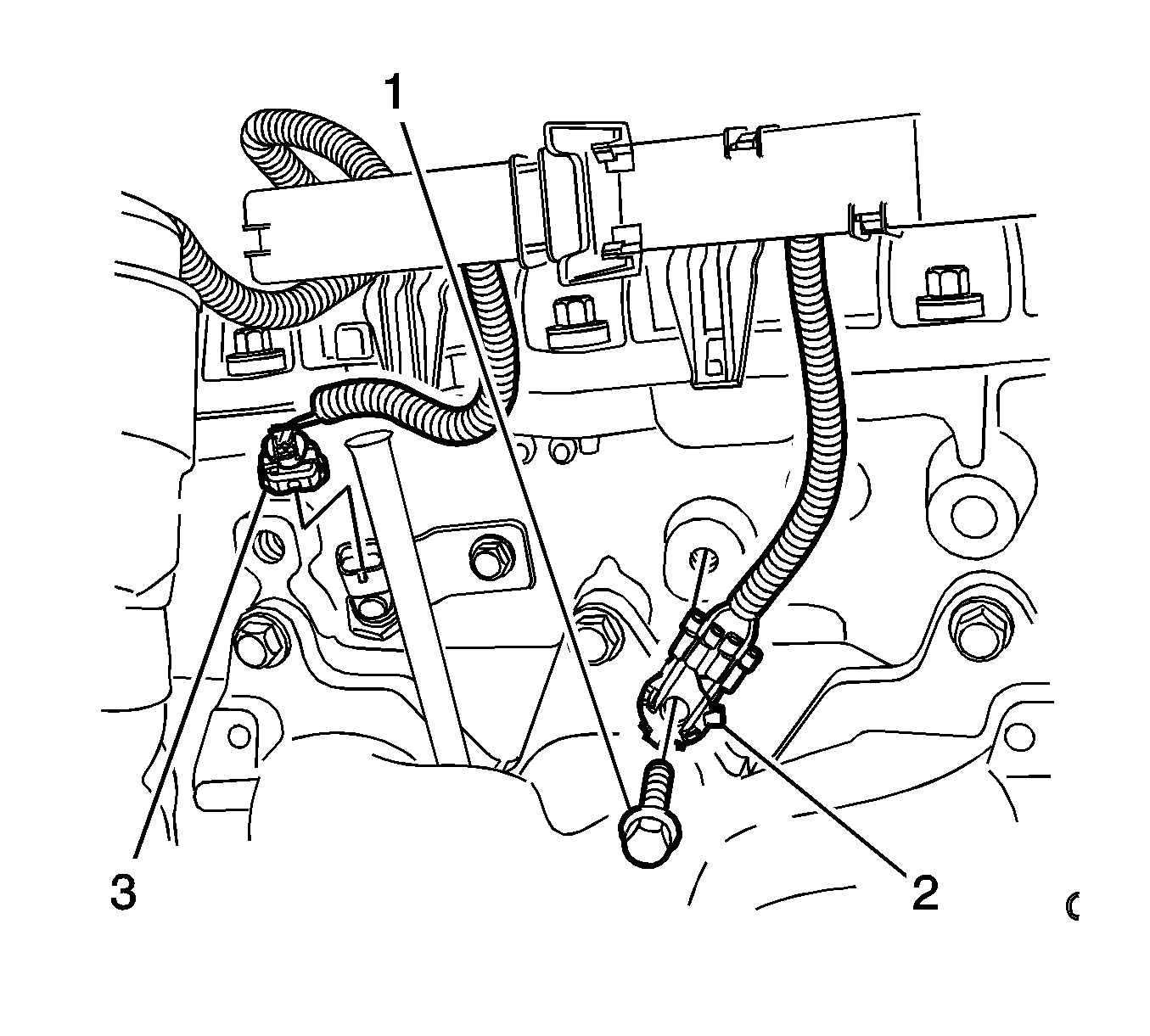 1

3

2