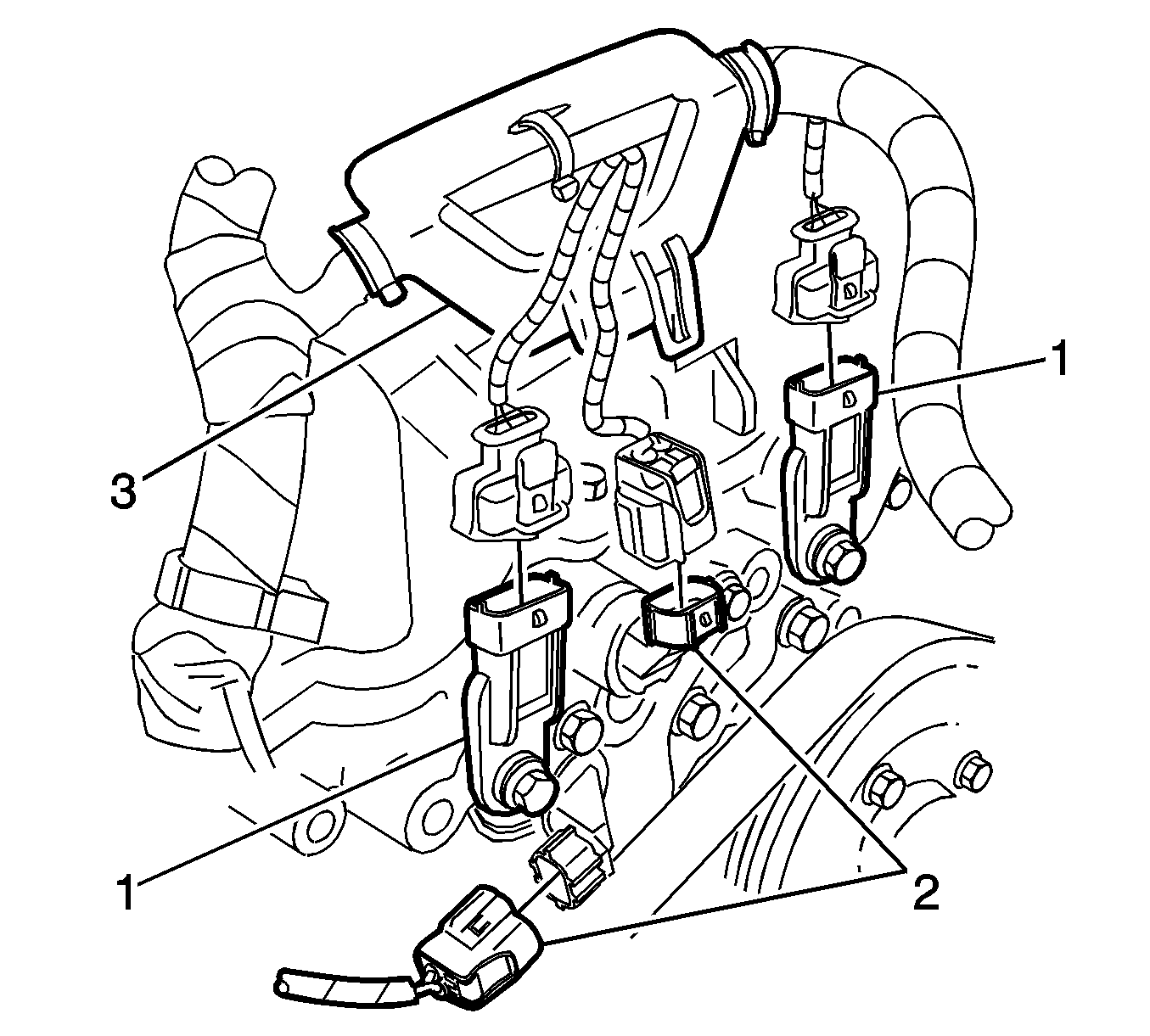 1
3
1
2