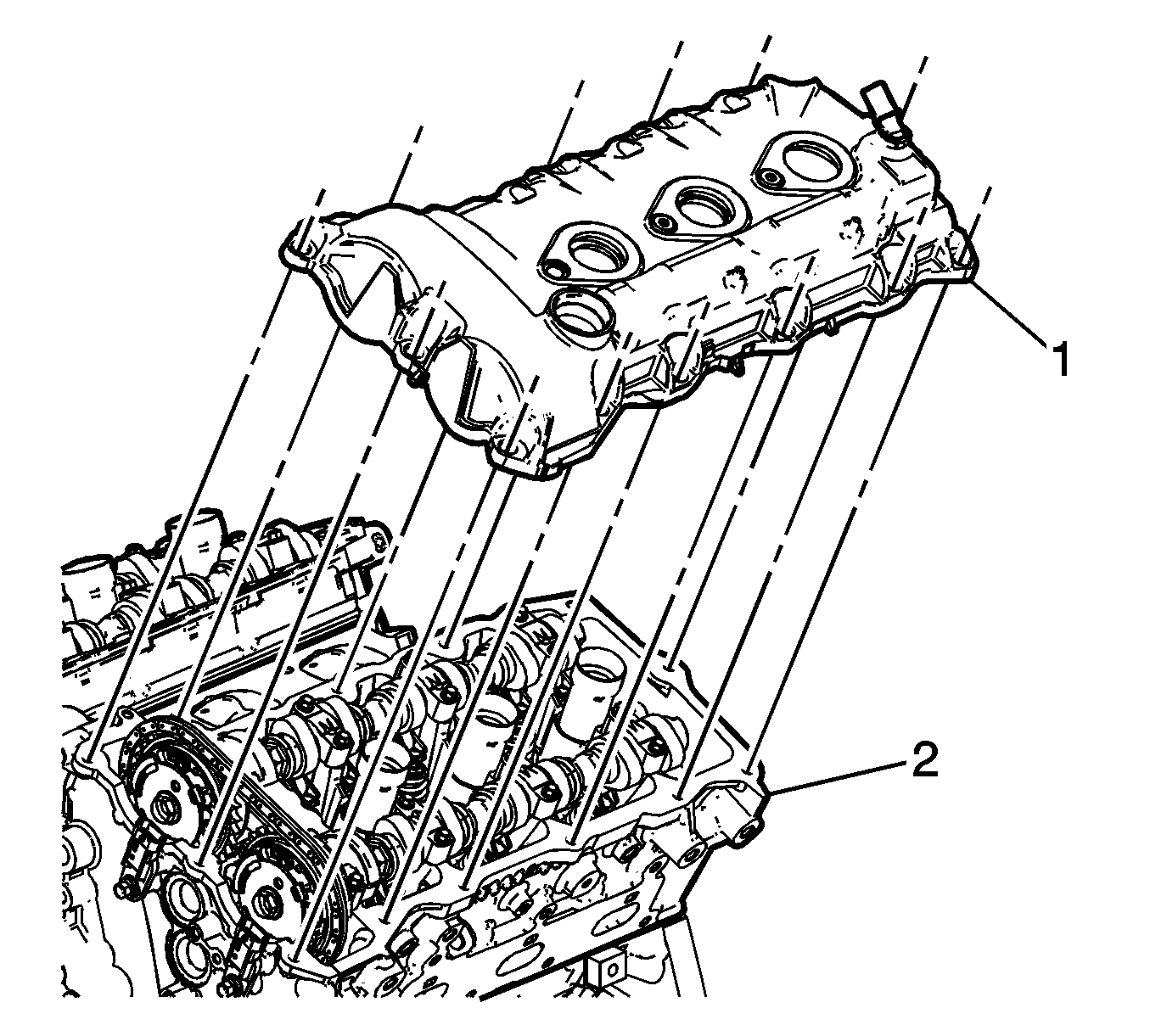 1
2