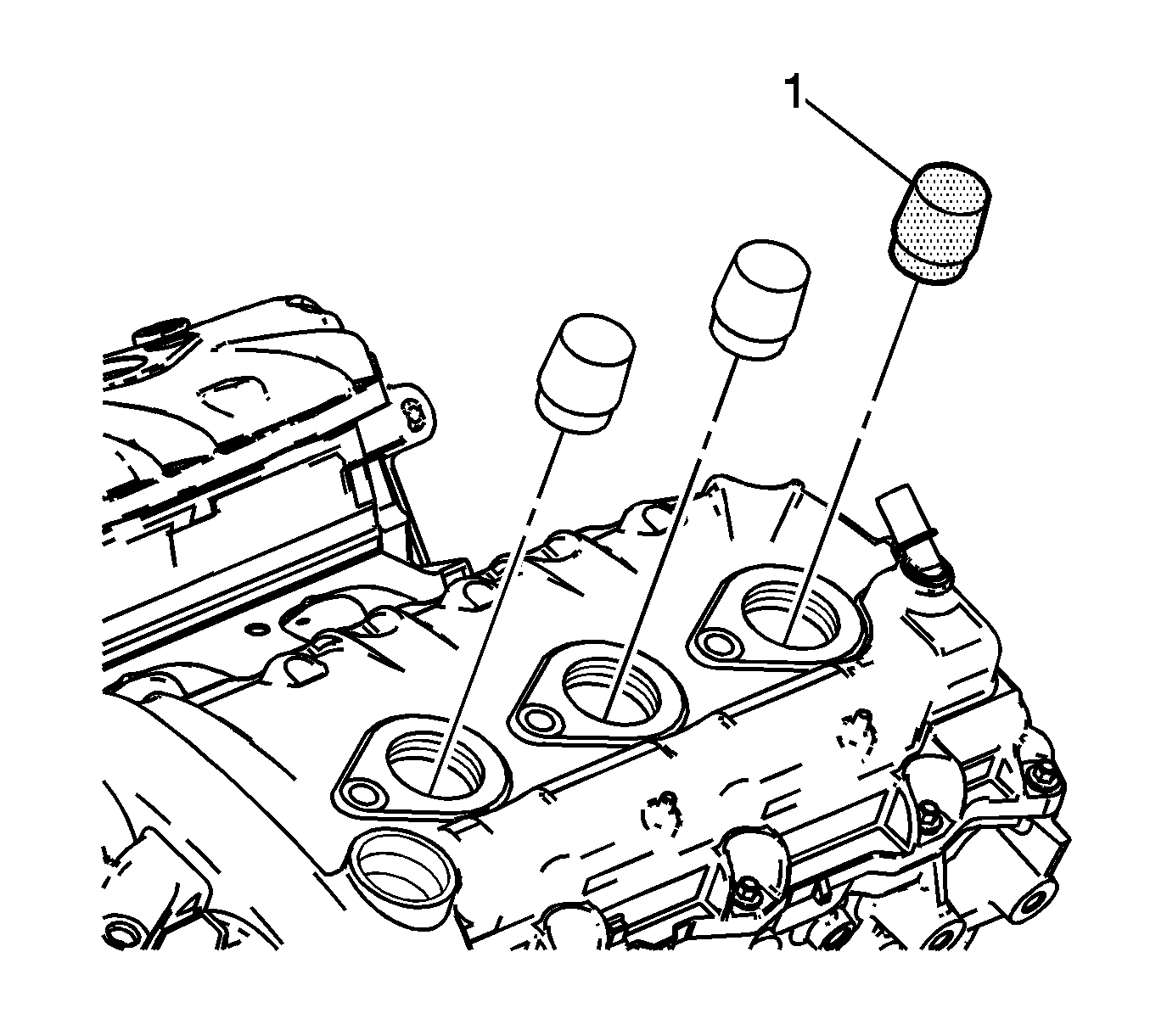 1