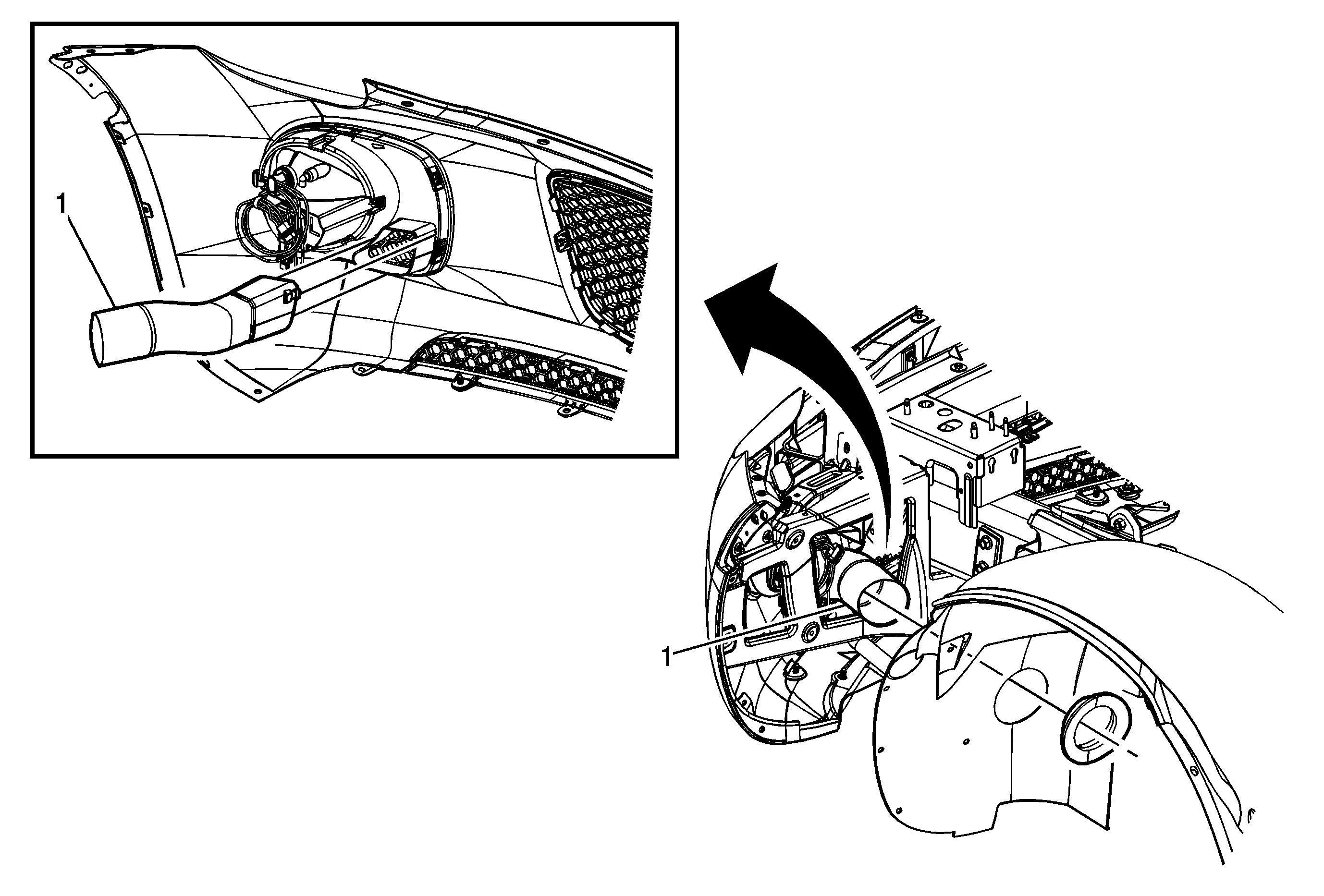 1

1