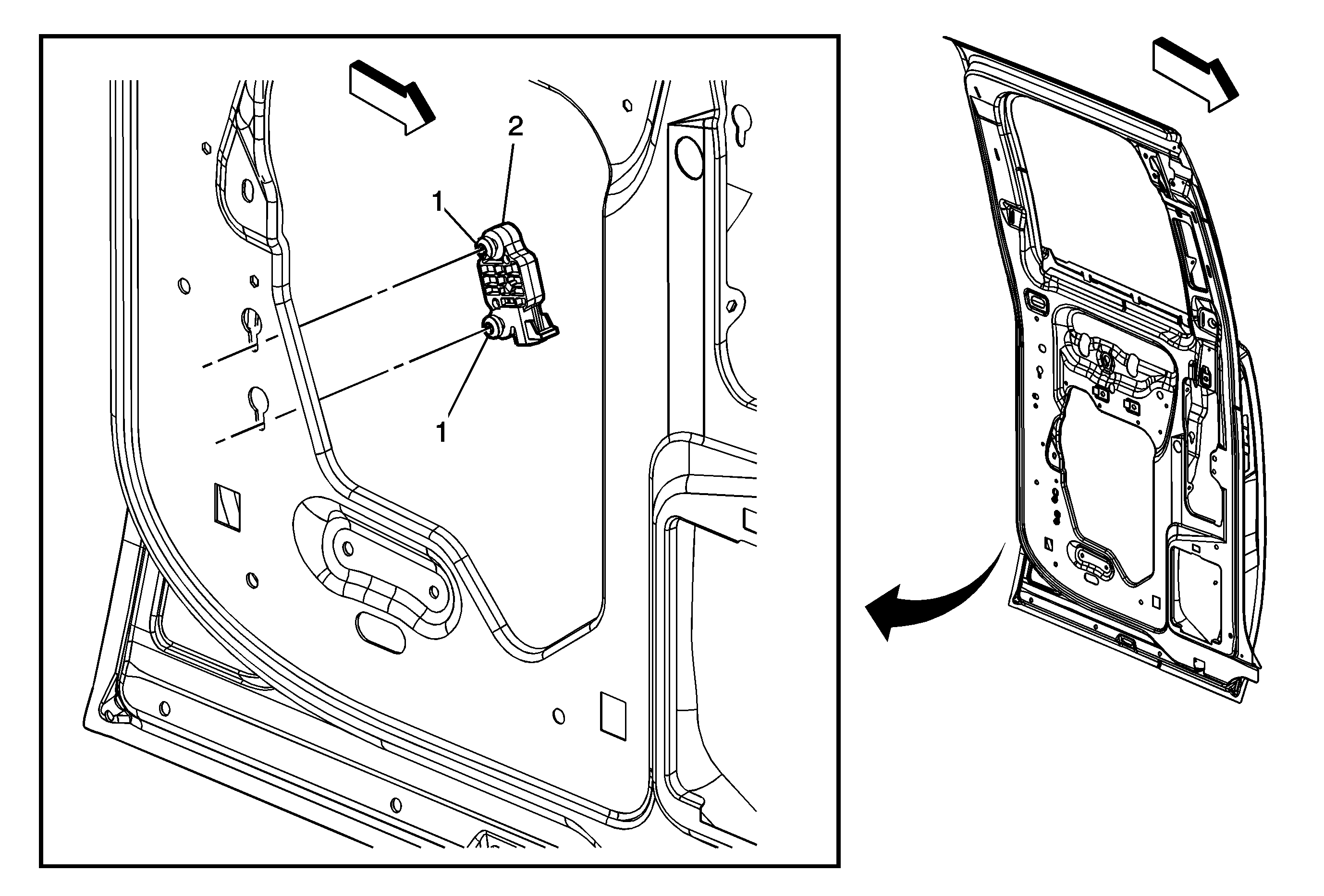 2
1
1