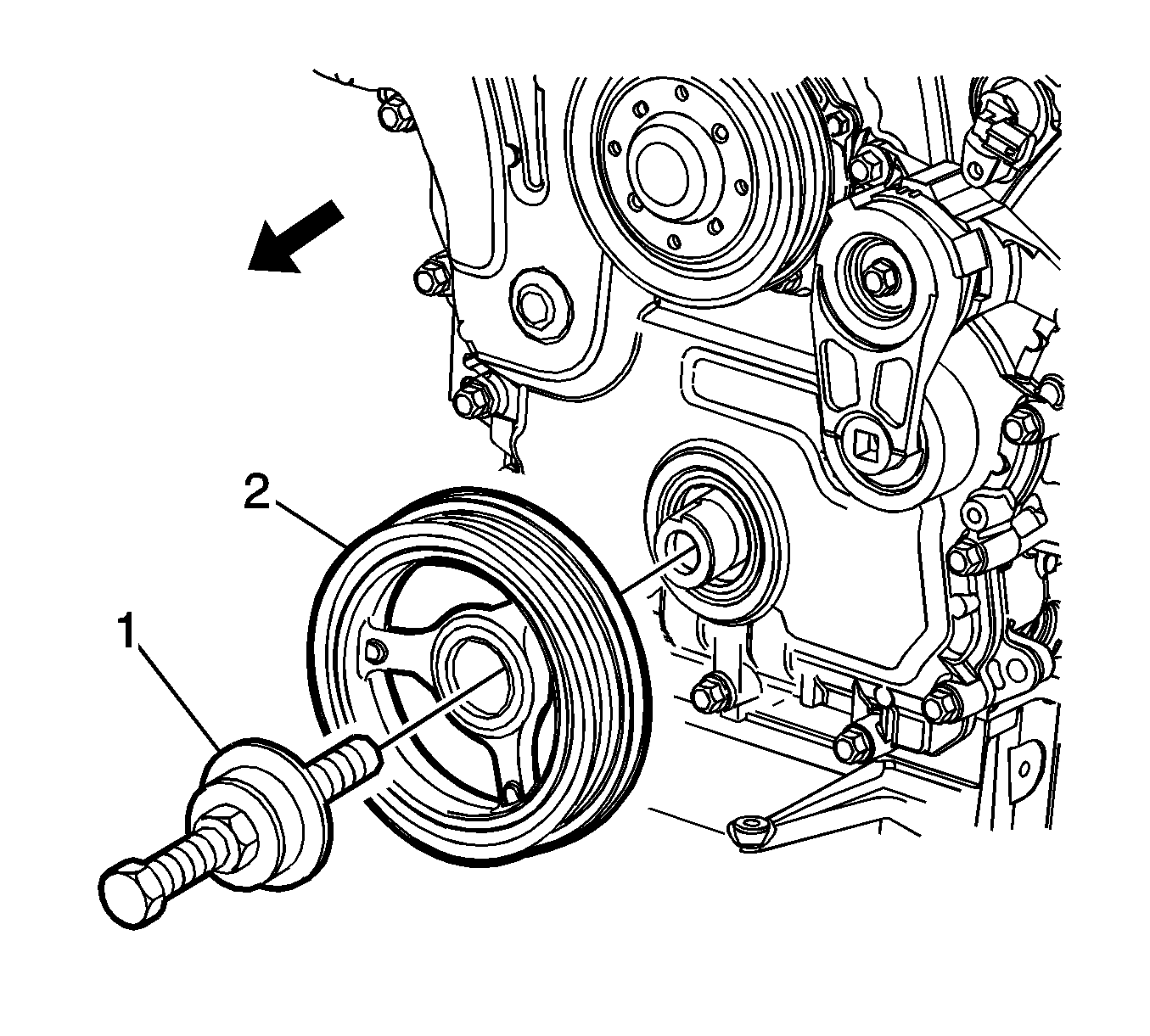 2
1