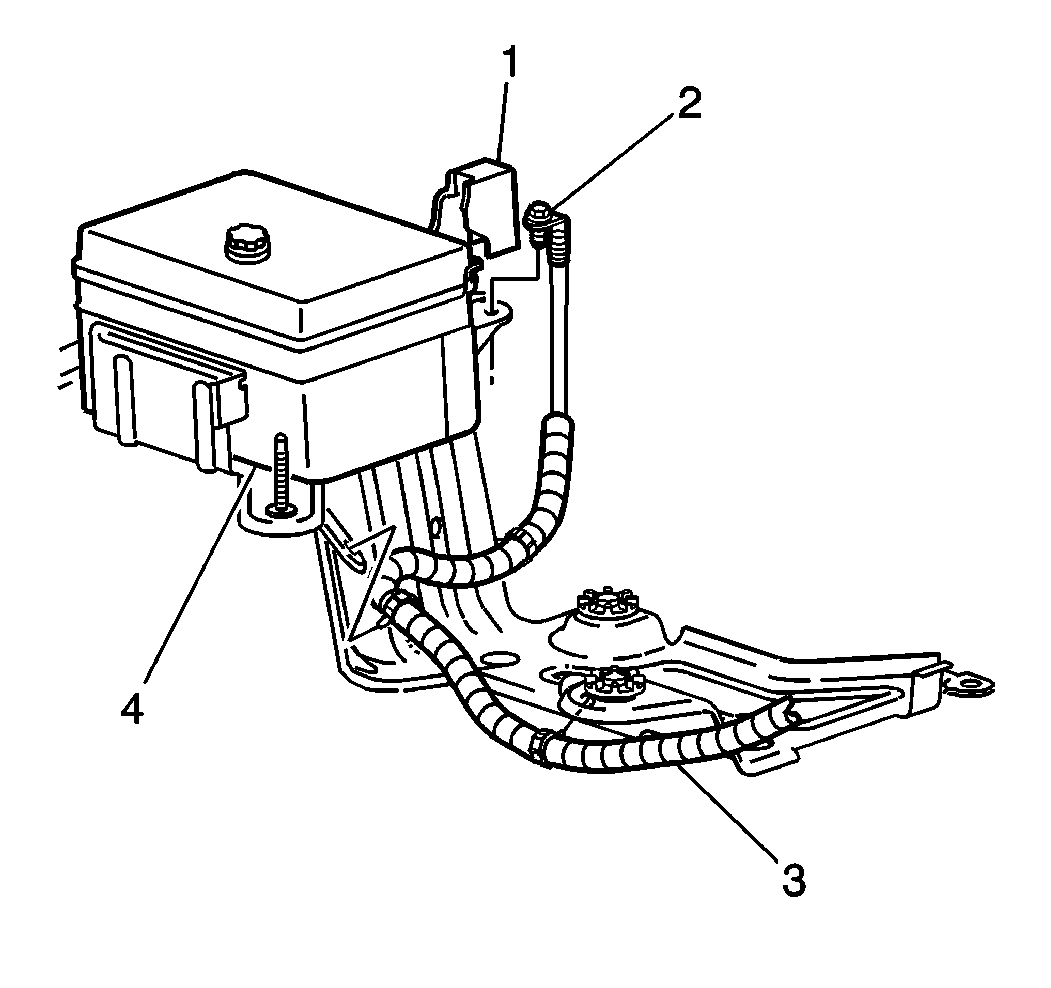 1
2
4
3