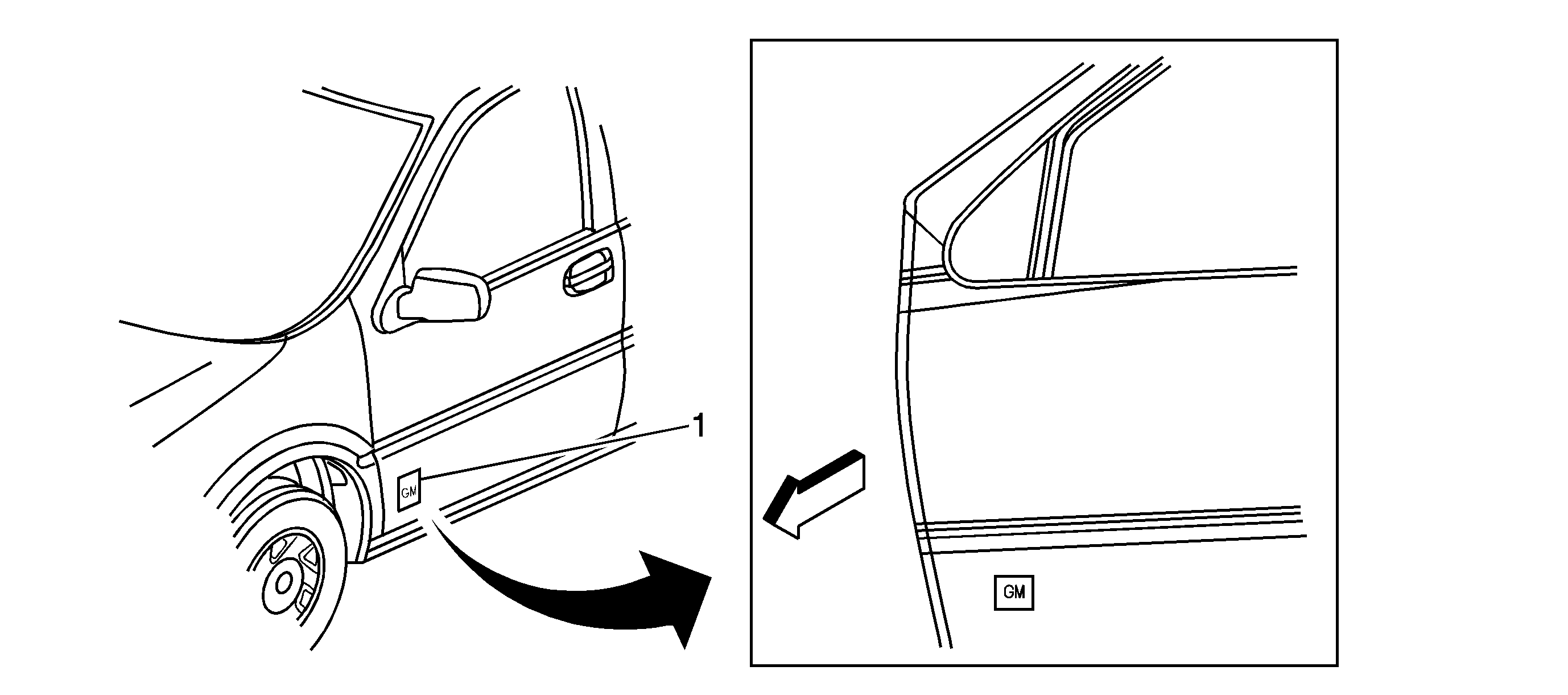 1

GM

GM