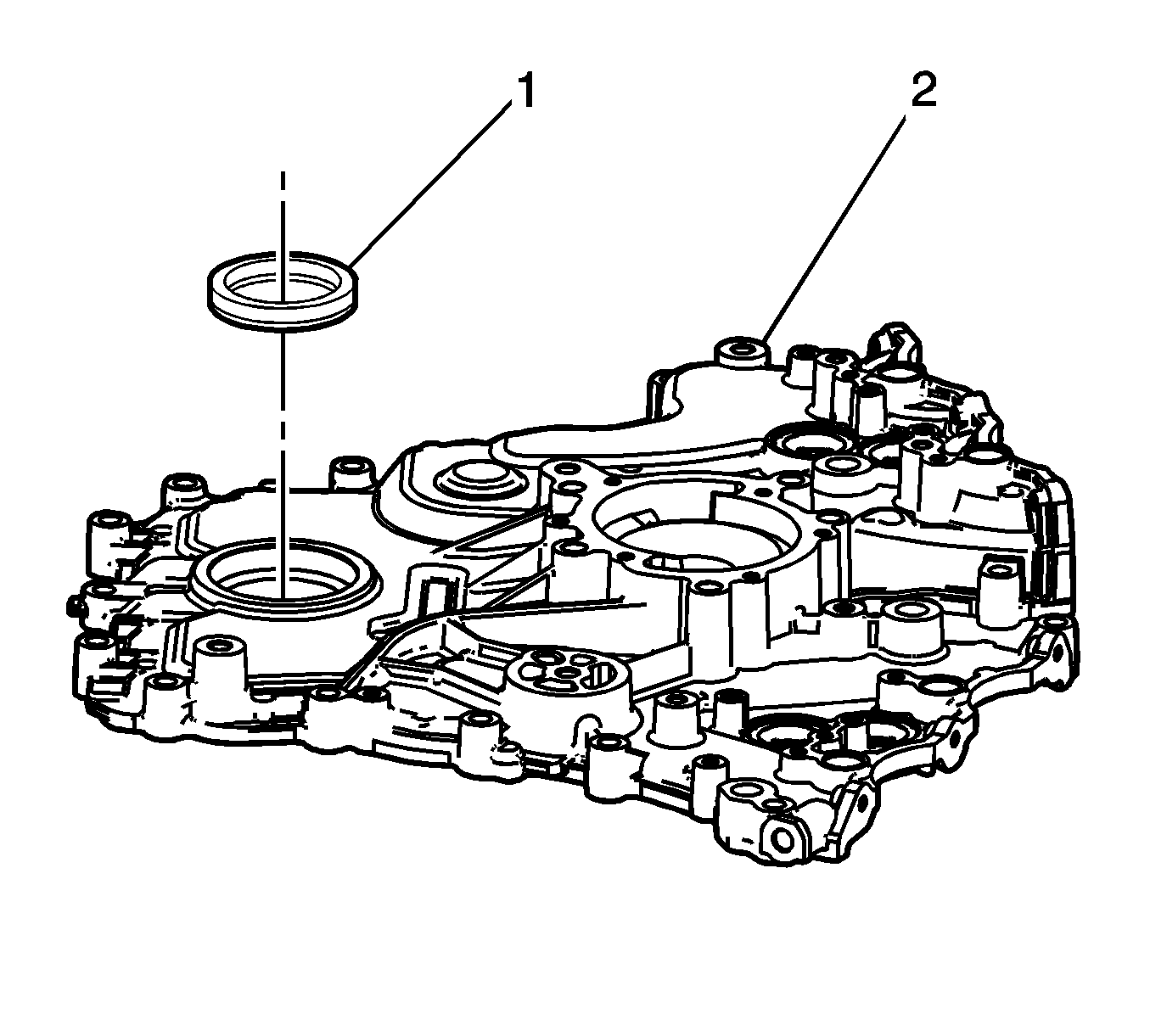 1
2