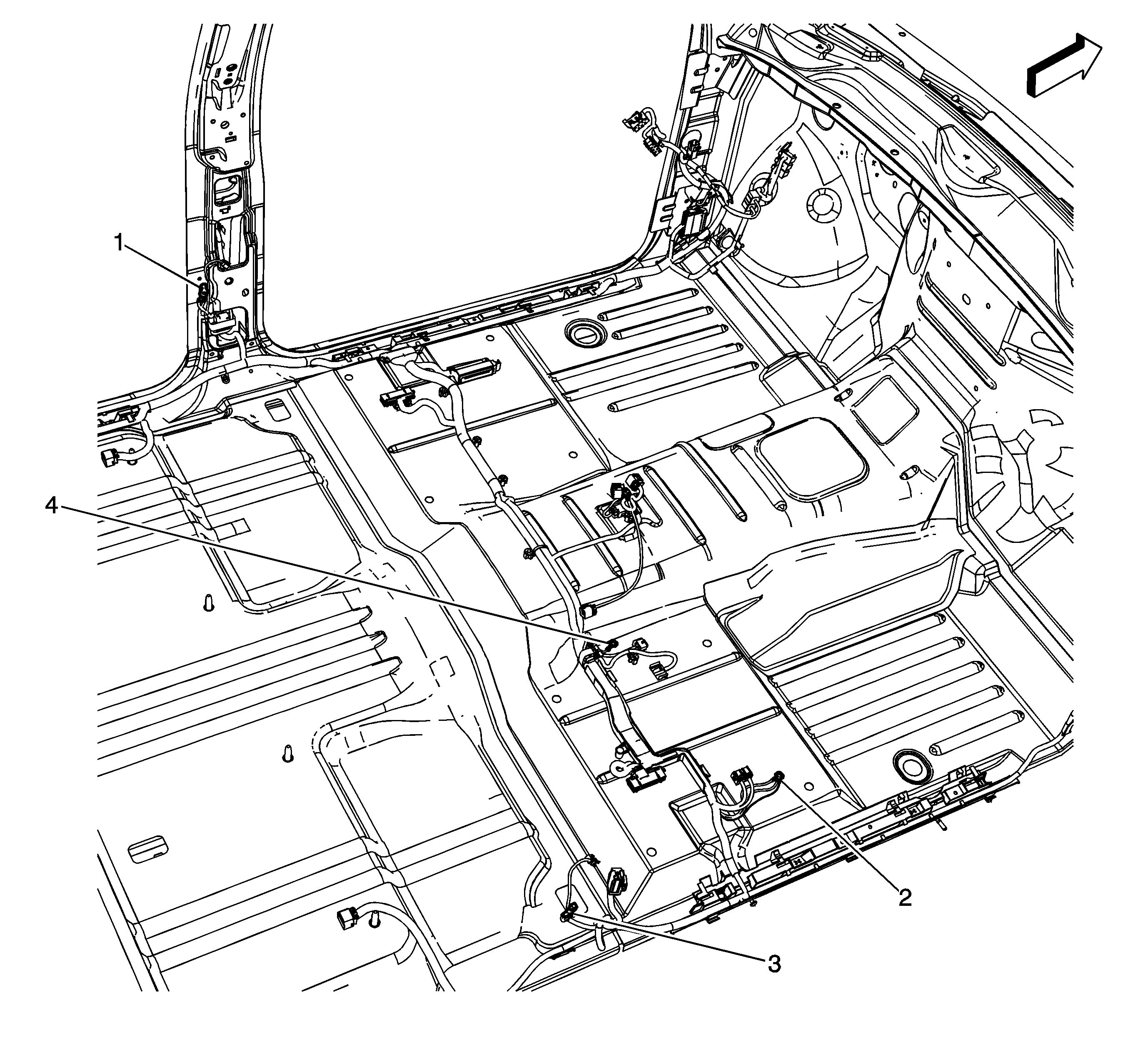 1

4

2

3