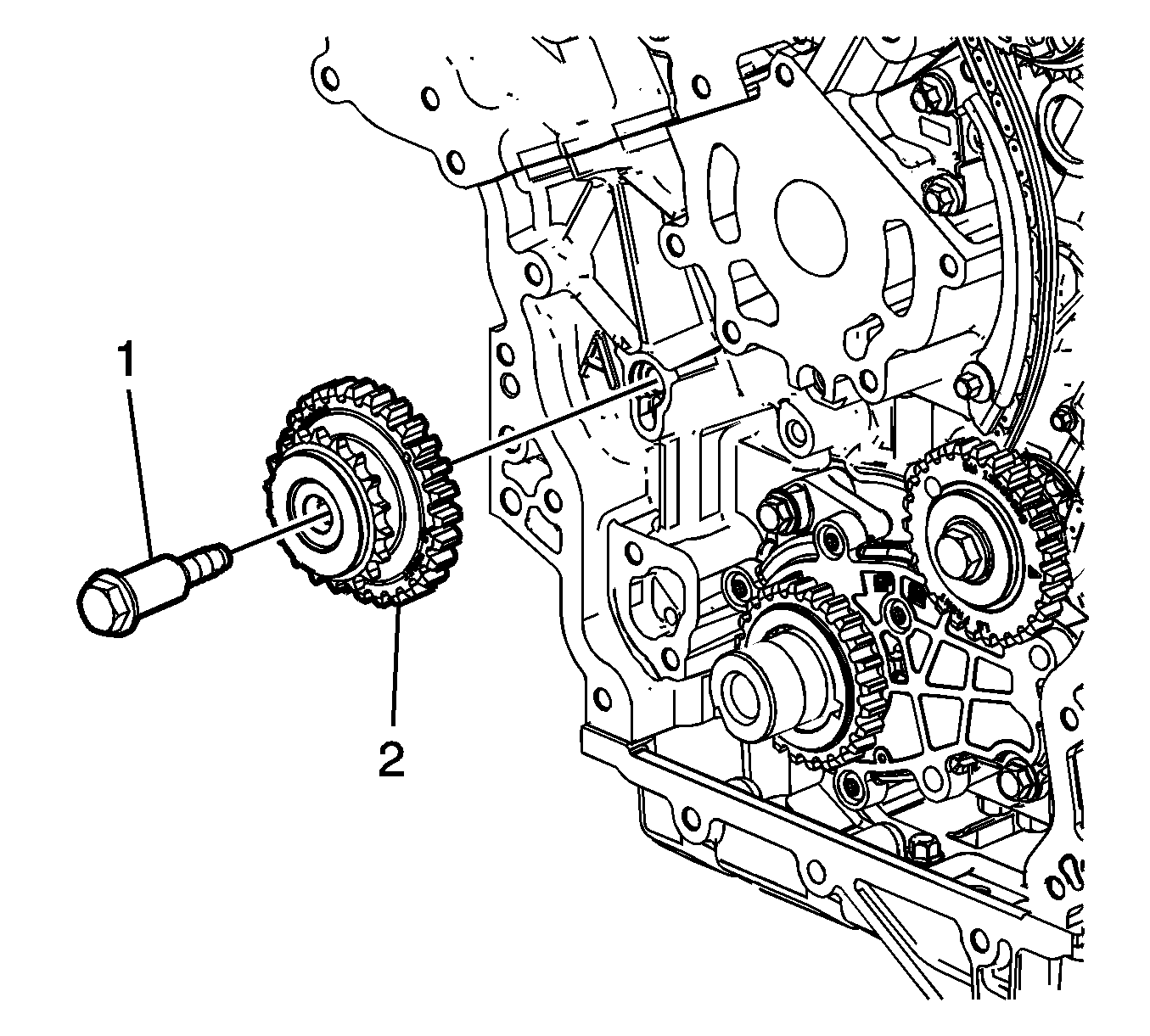 1

2