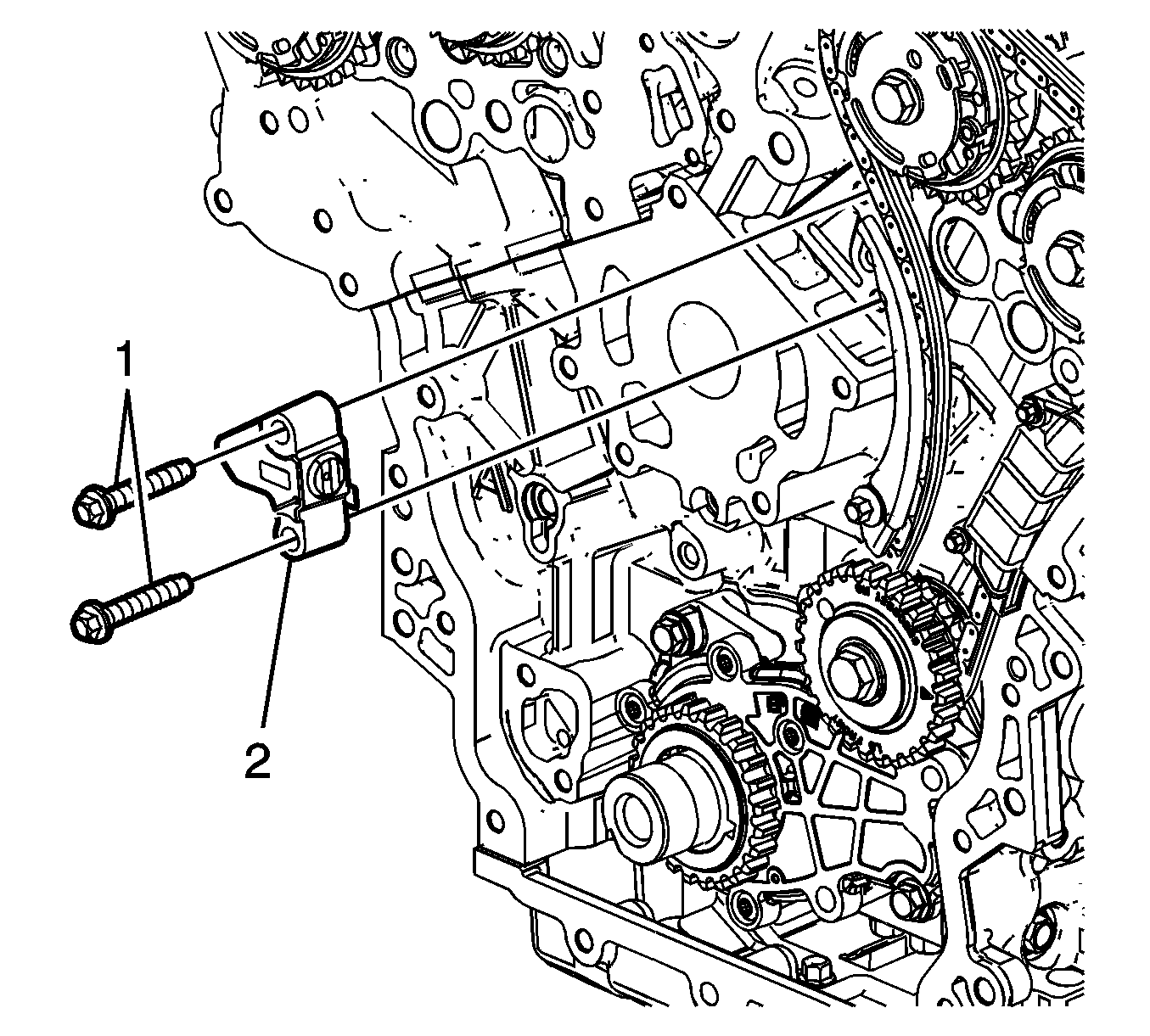 1
2