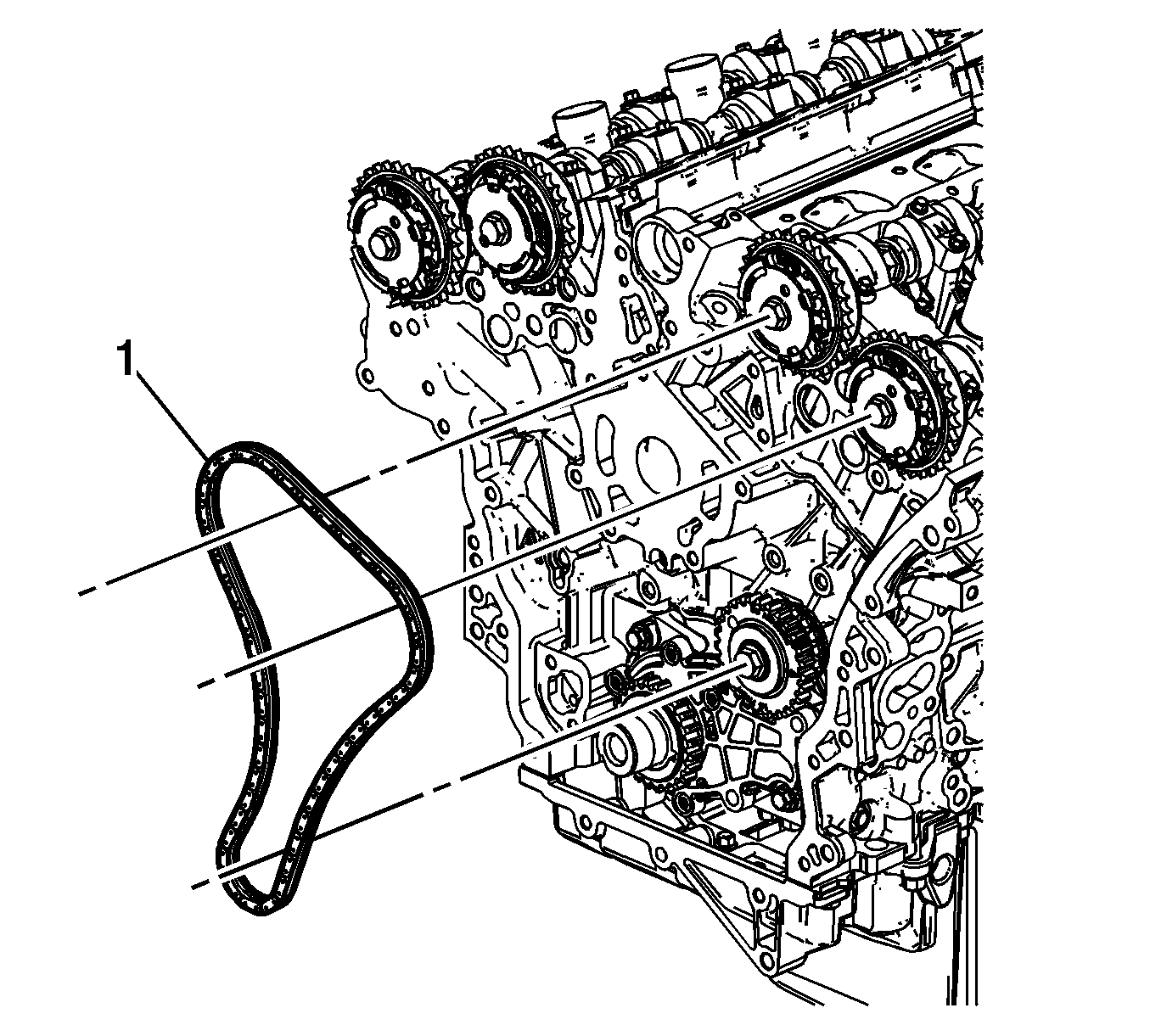 1