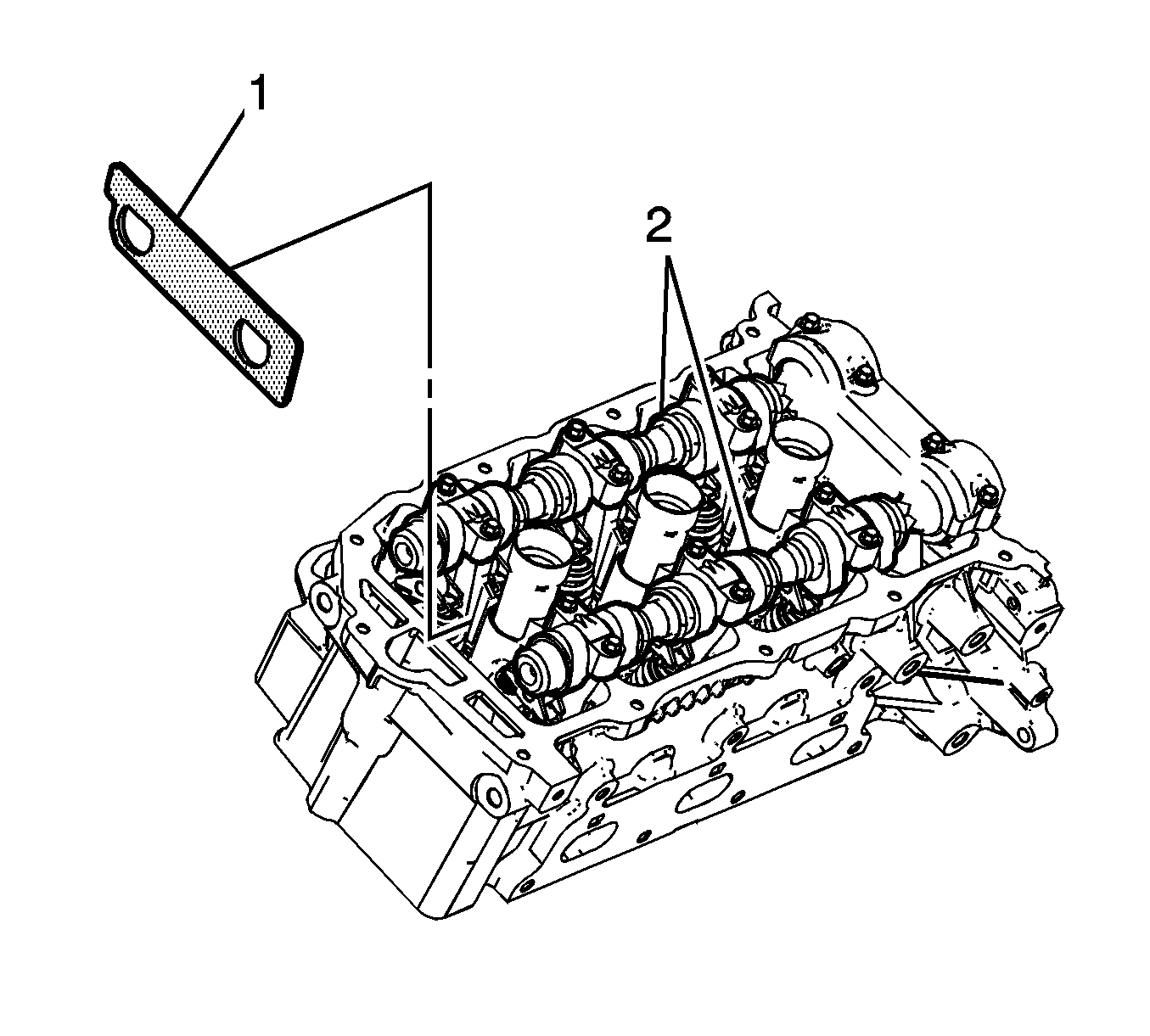 1

2