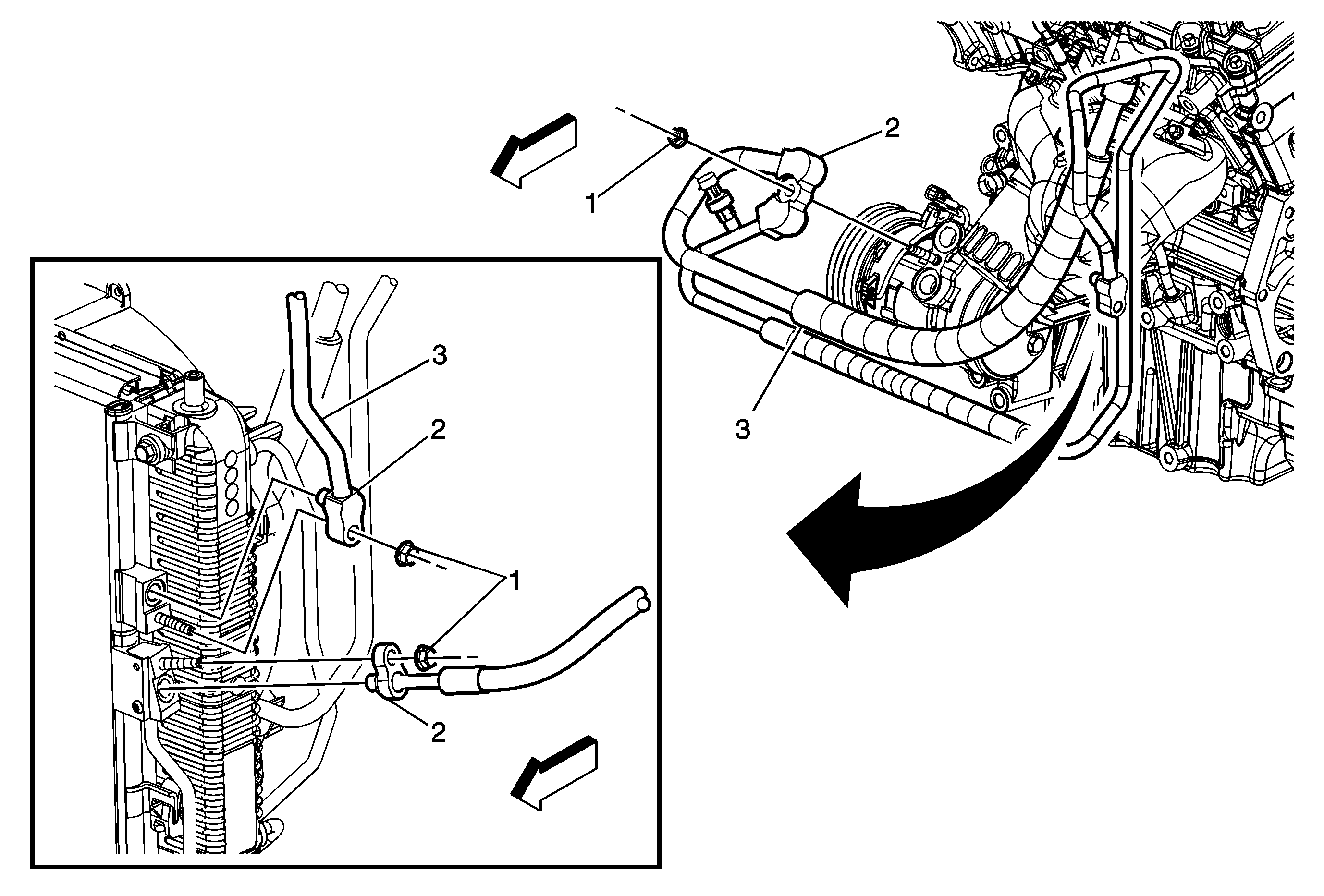 2
1
3
3
2
1
2