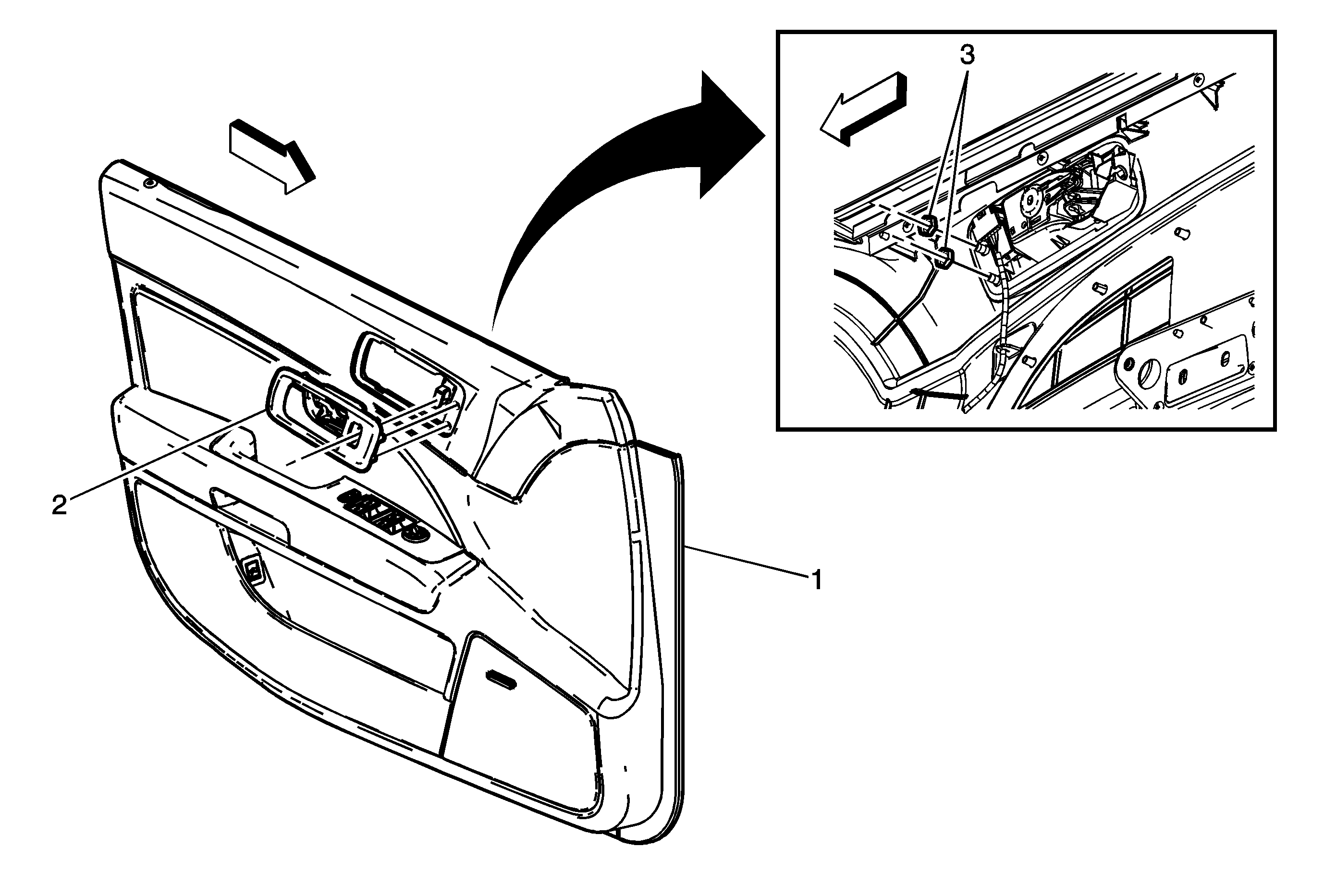 3

2

1