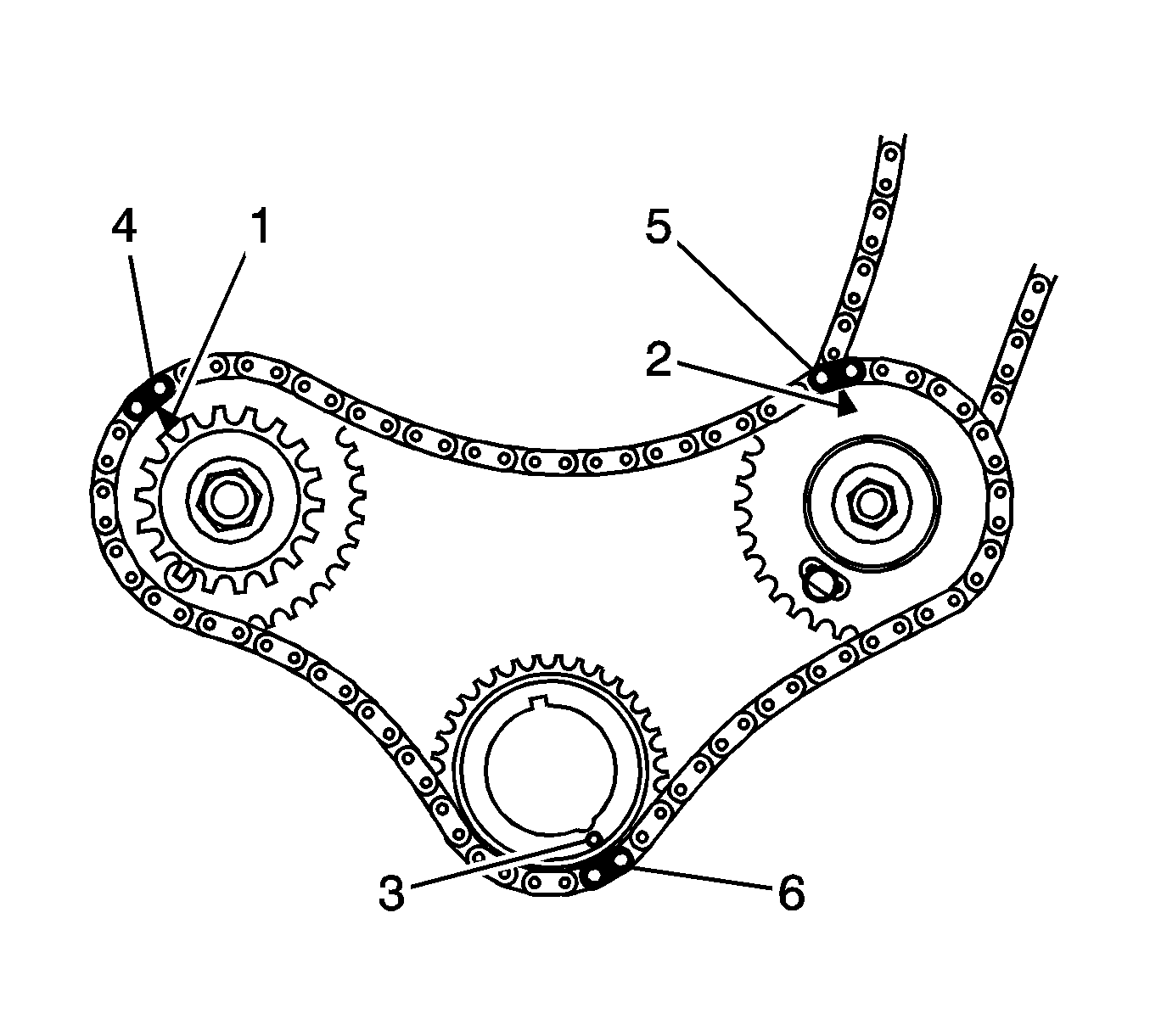 4
1
5
2
3
6