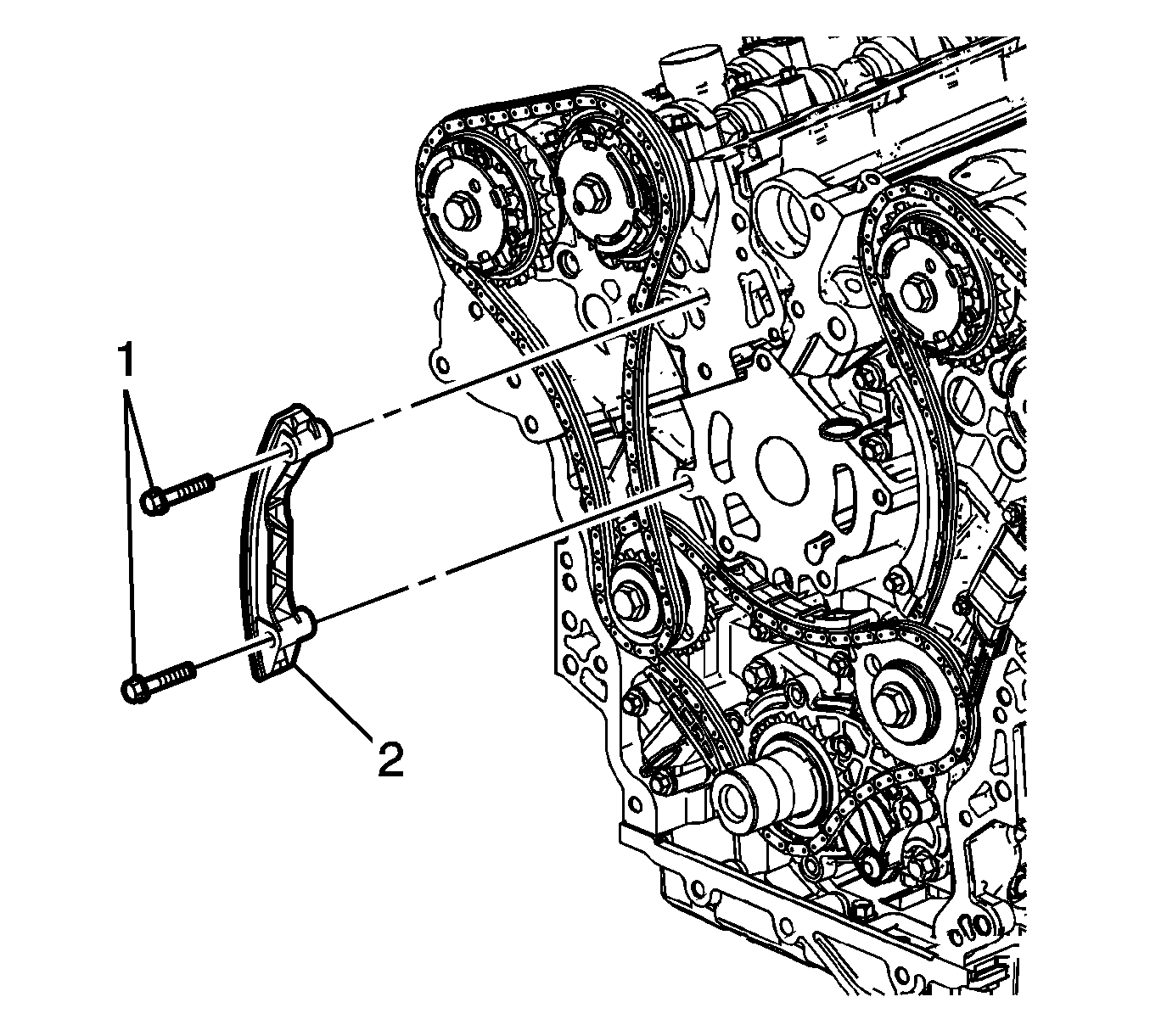 1

2