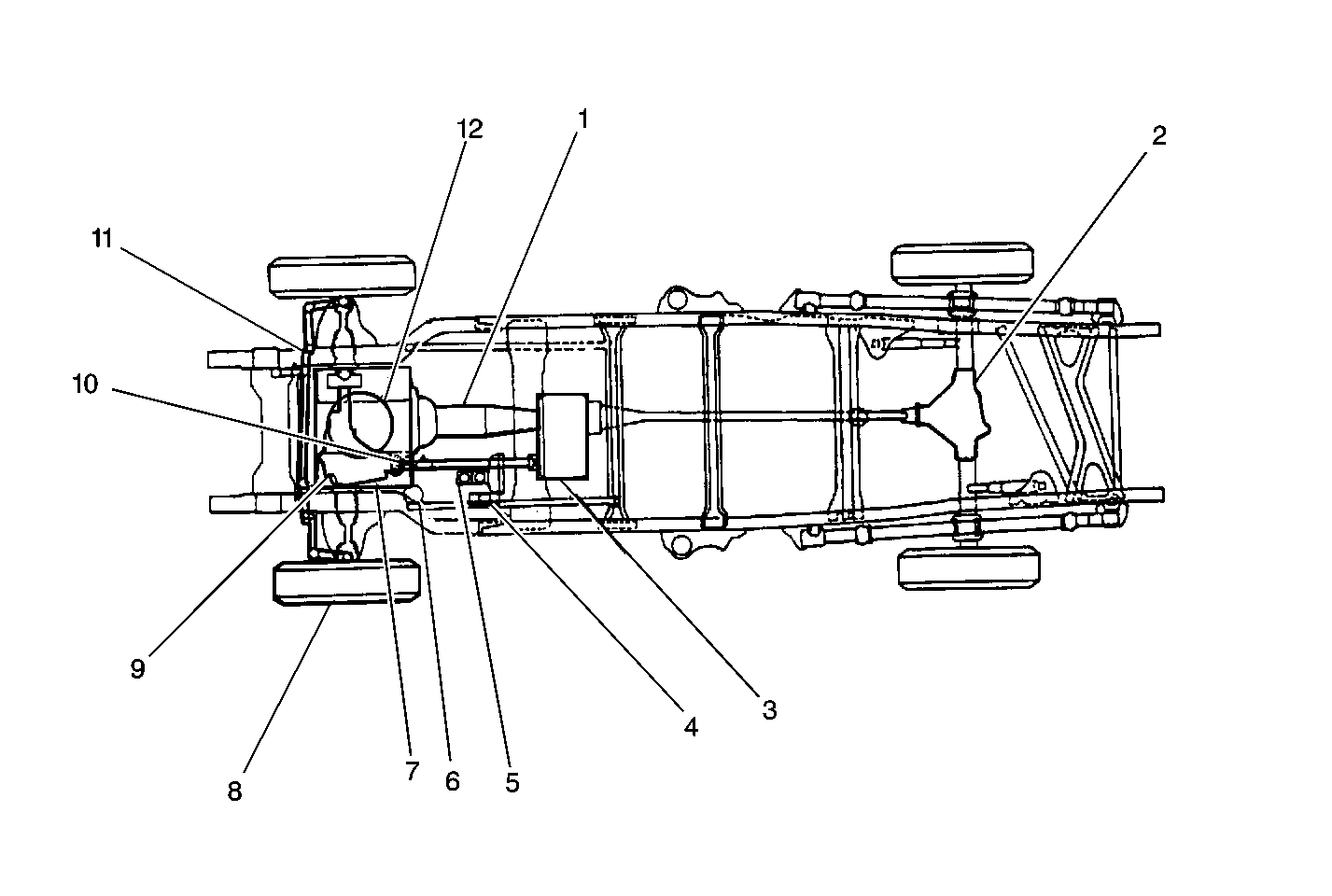 12
1
2
11
10
9
8
7
6
5
4
3