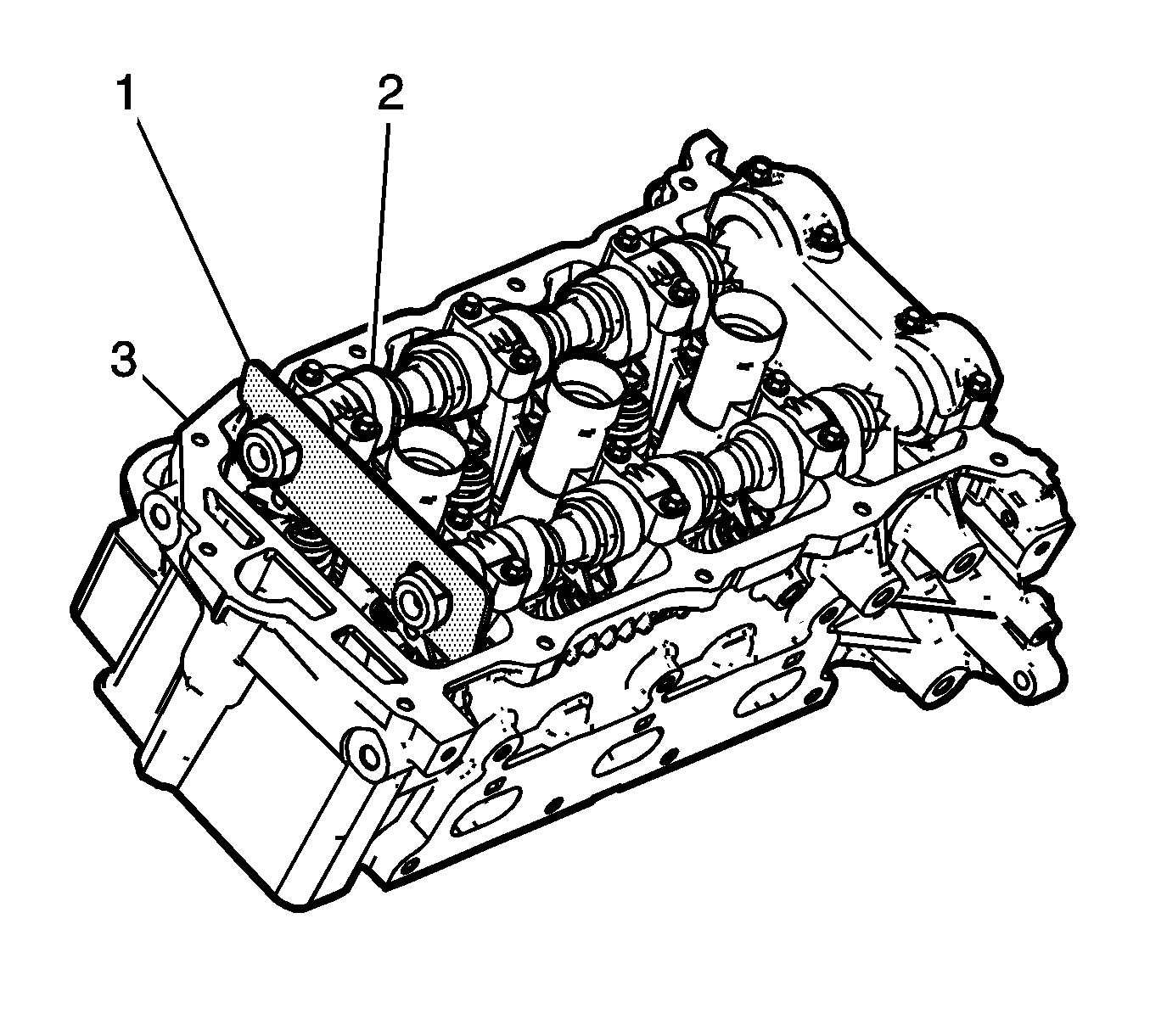 1
2
3