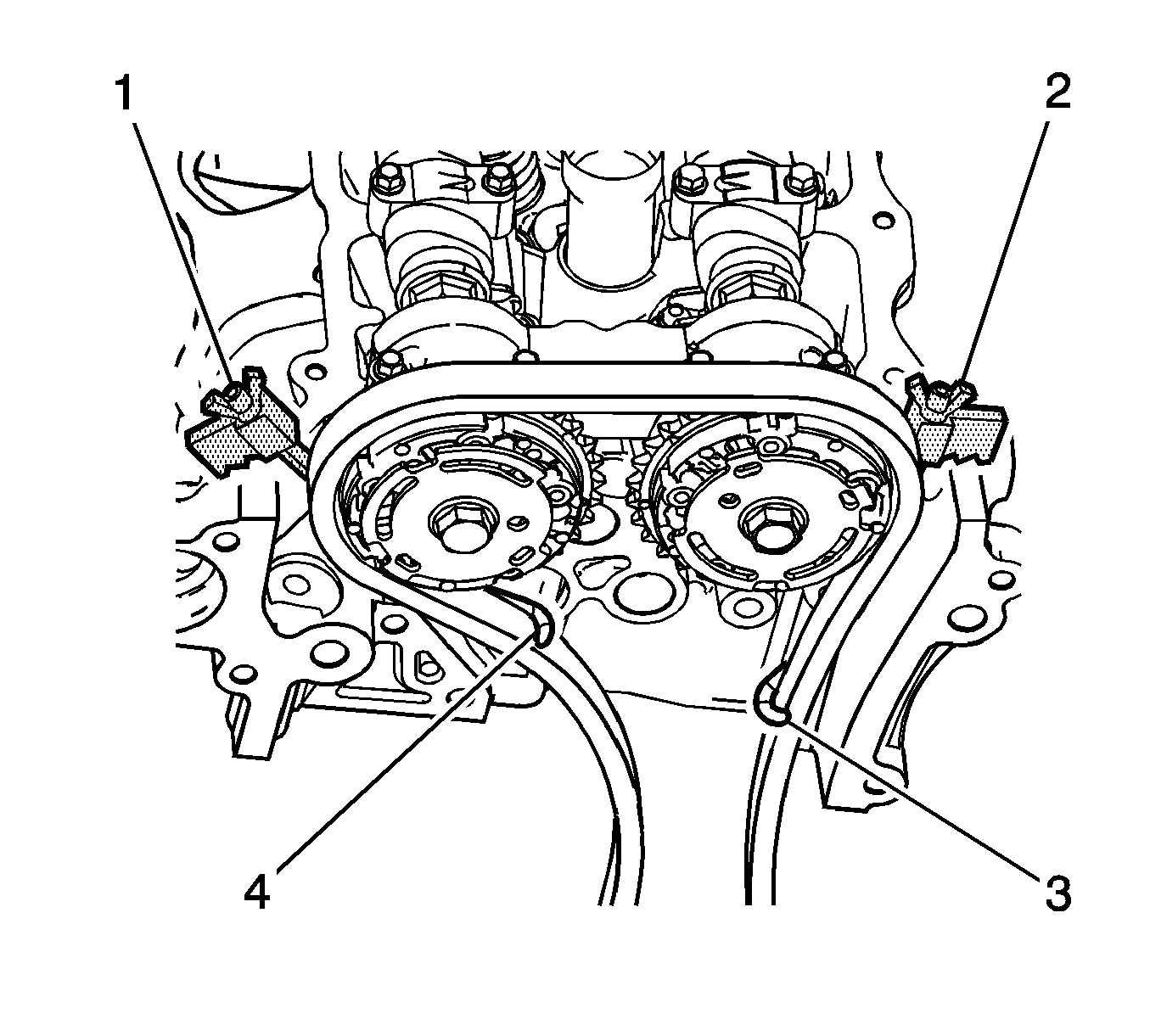 1
2
4
3