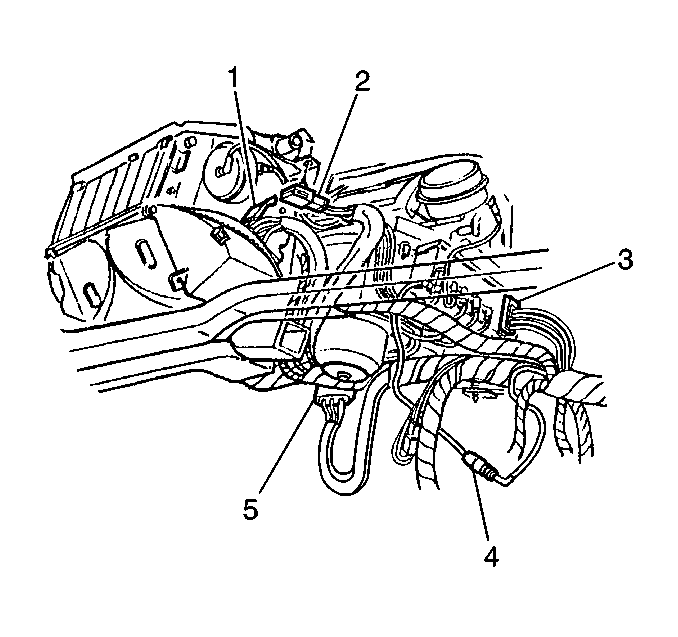 1
2
3
5
4