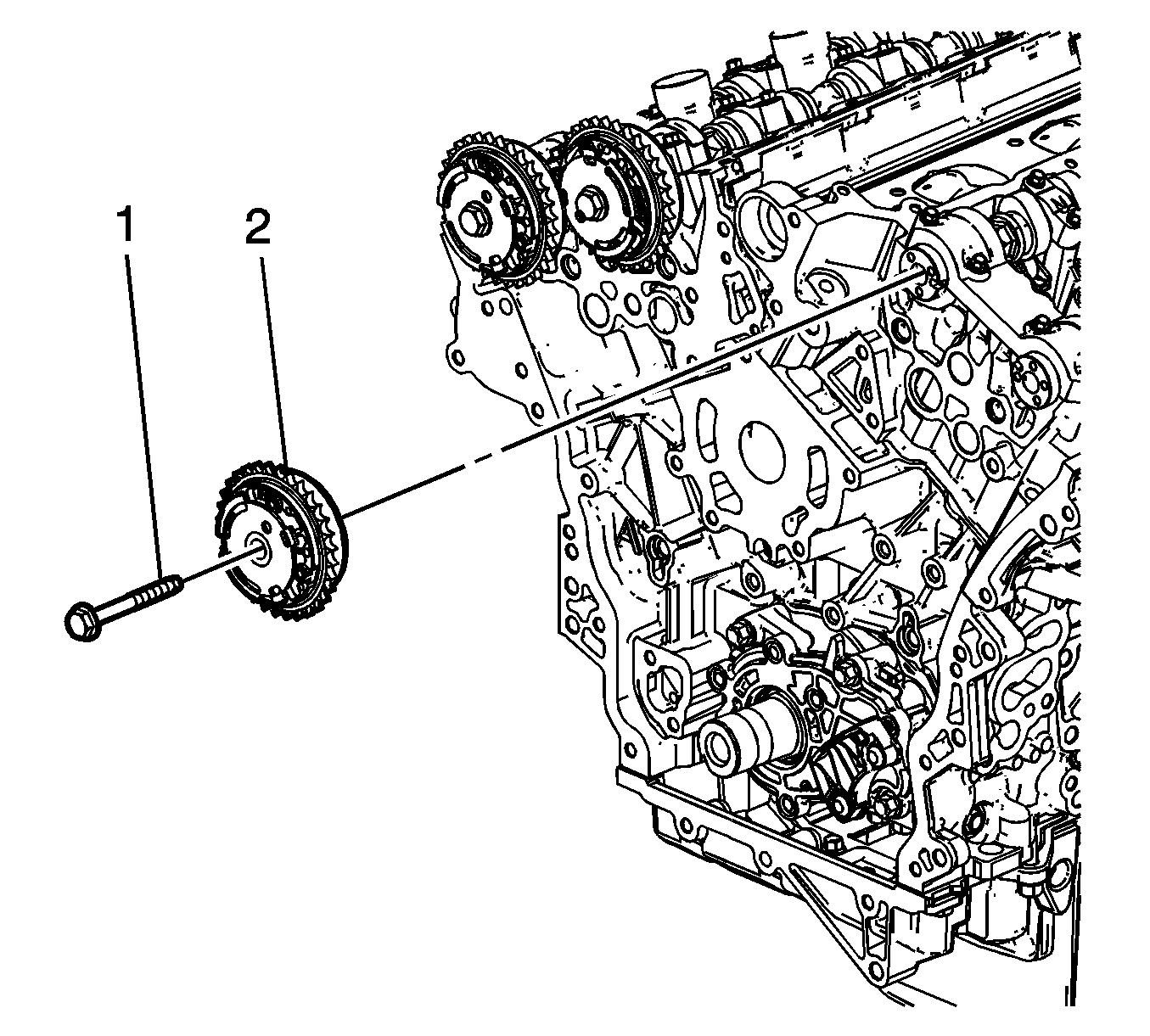 1

2