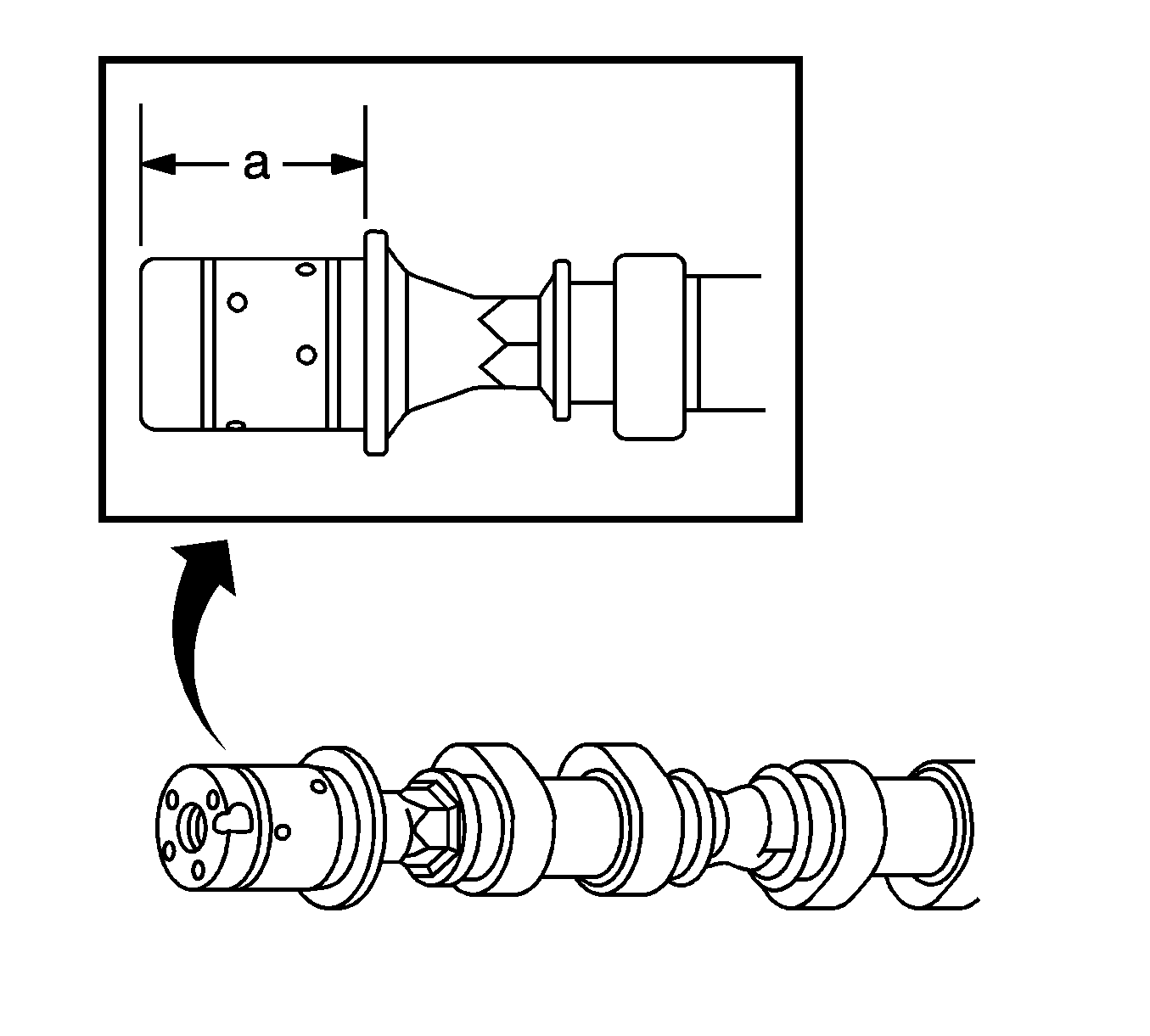 a