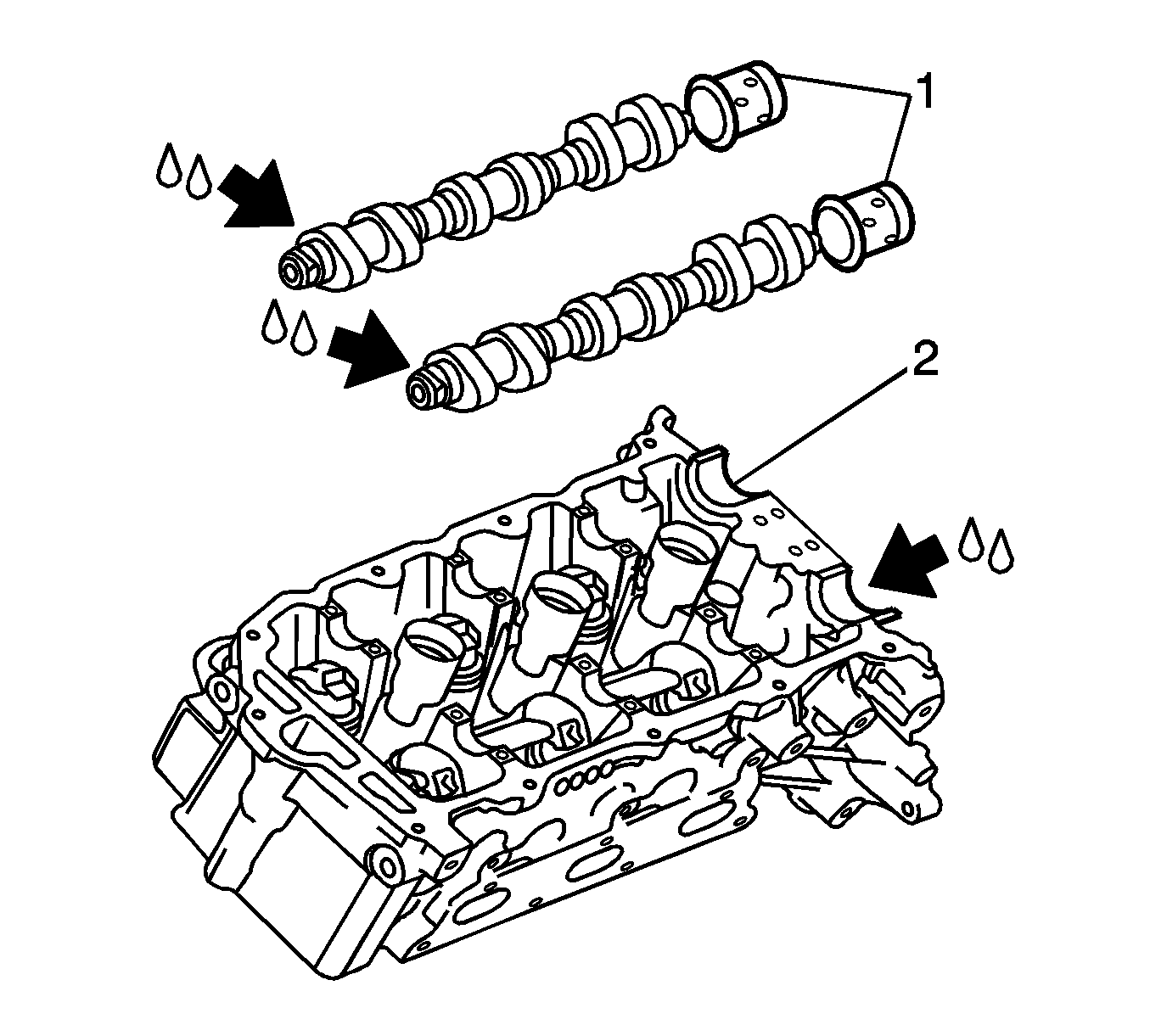 1
2