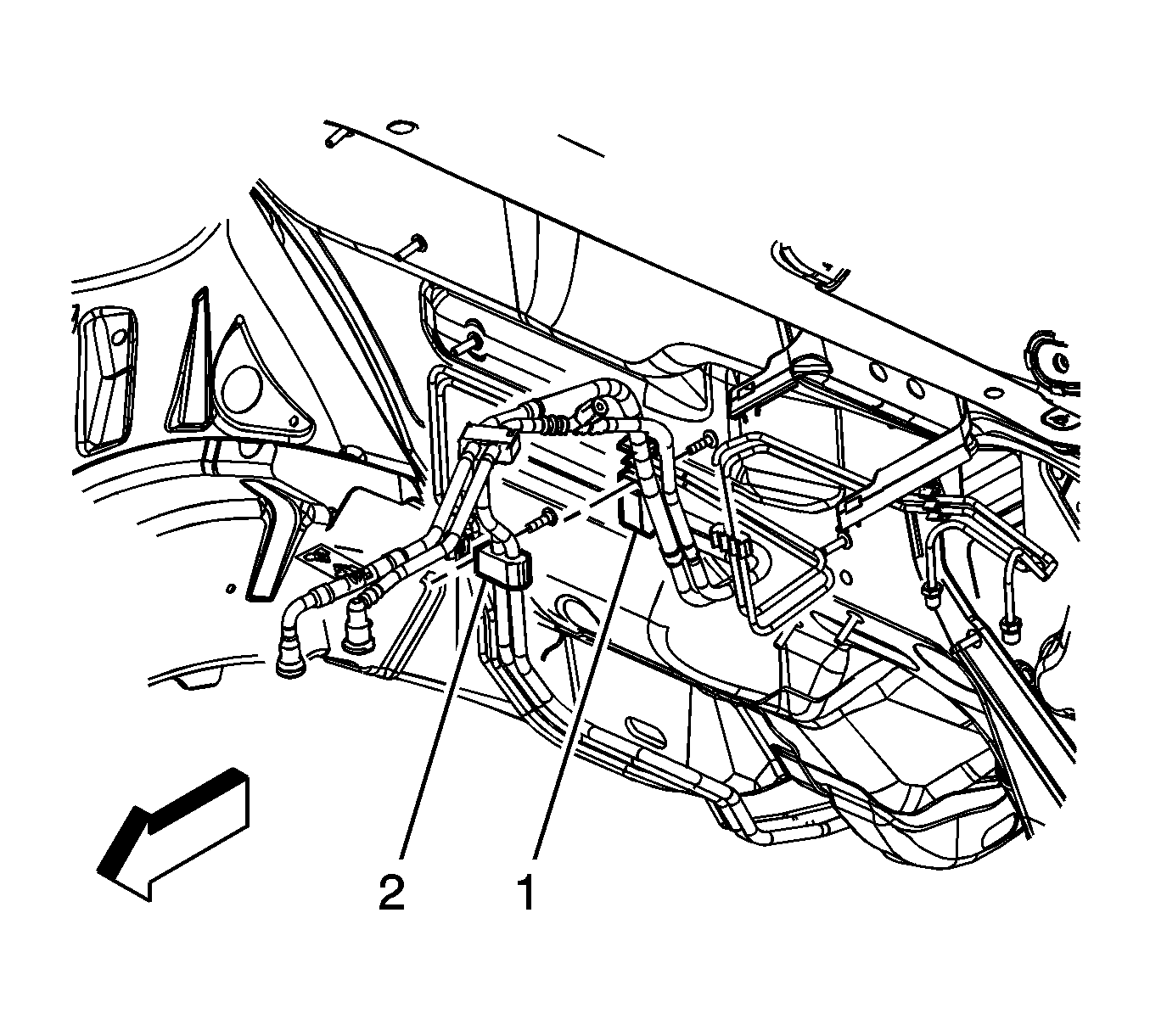 2 1