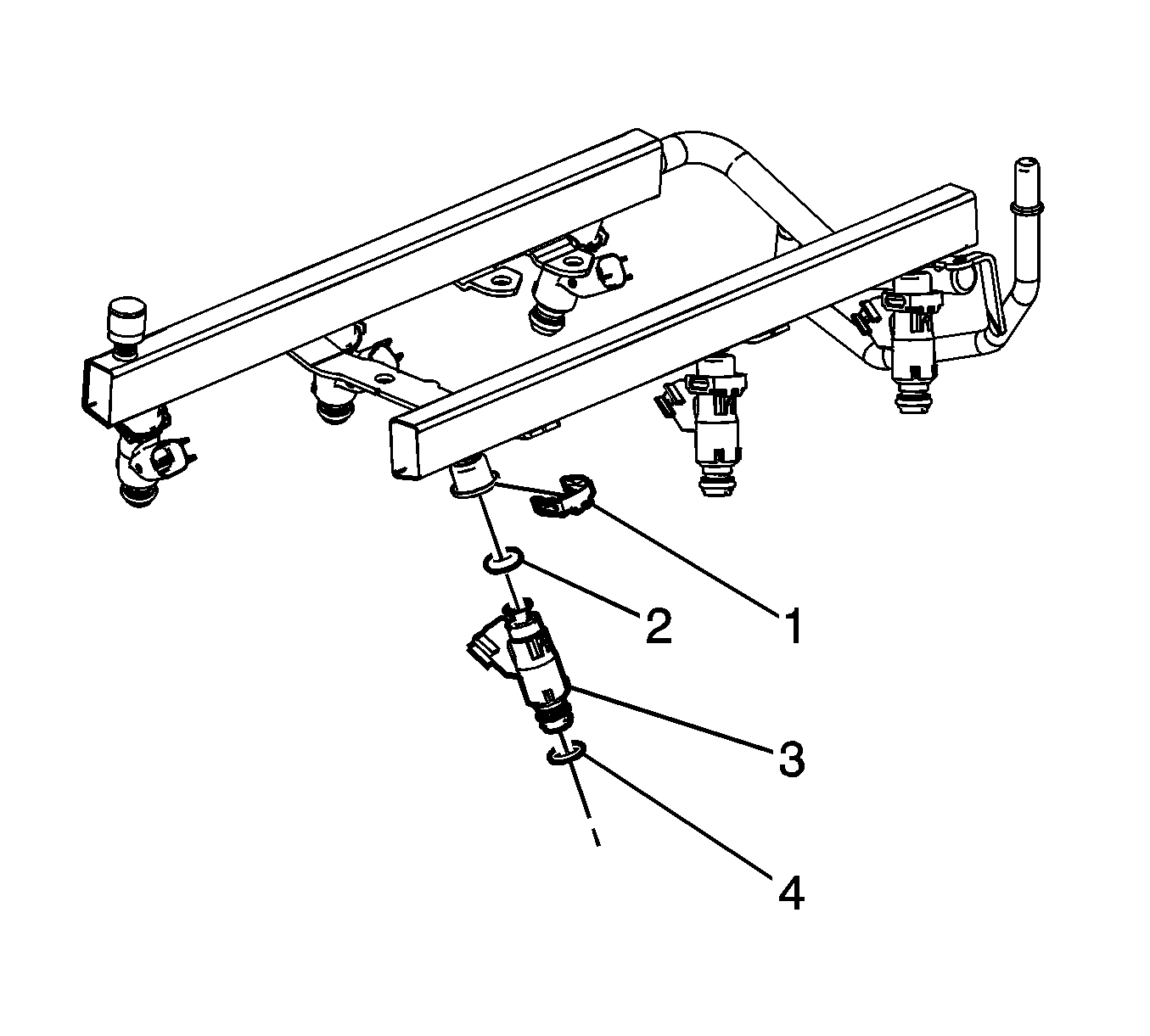 2
1
3
4