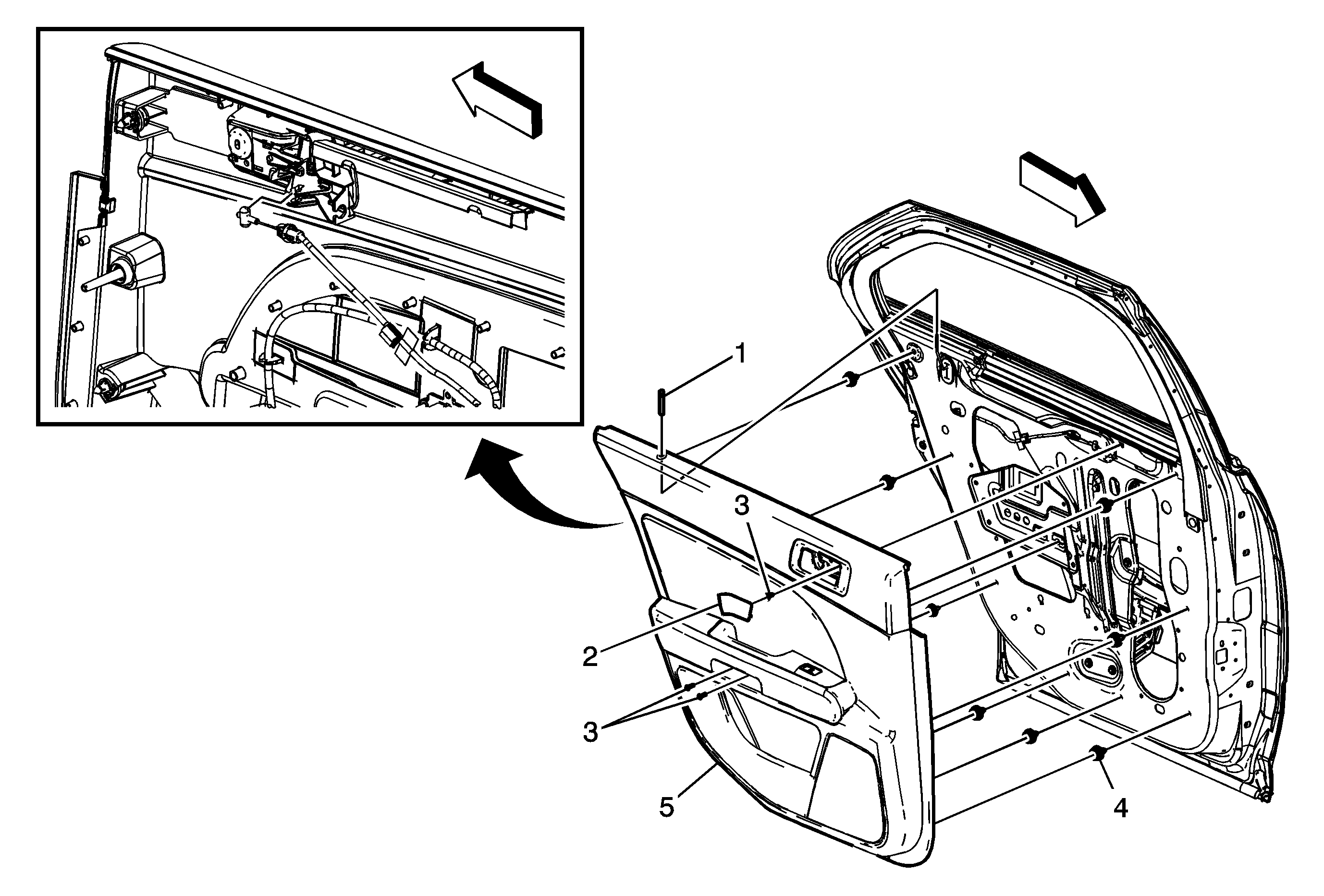 1
3
2
3
5
4