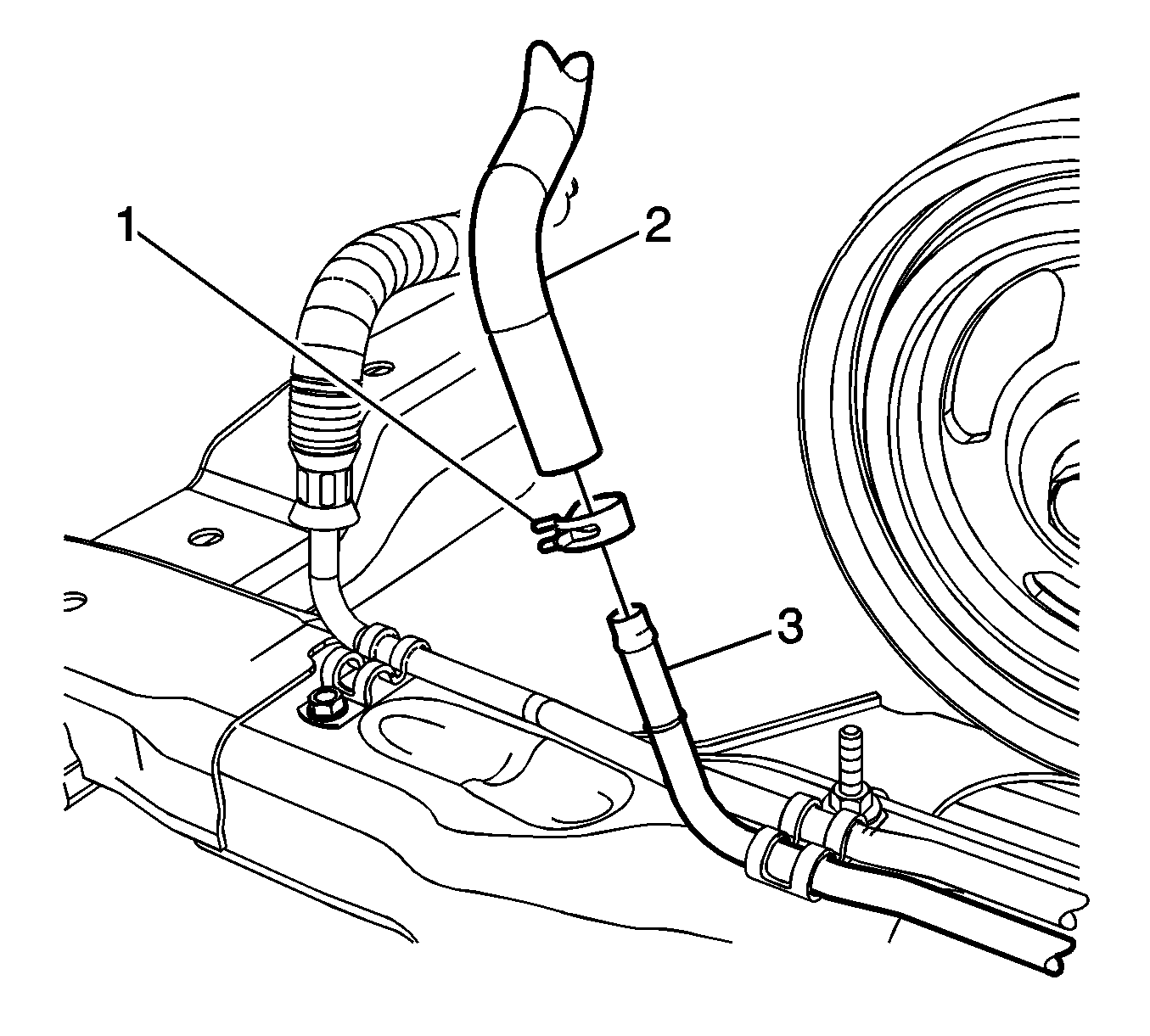 1
2
3