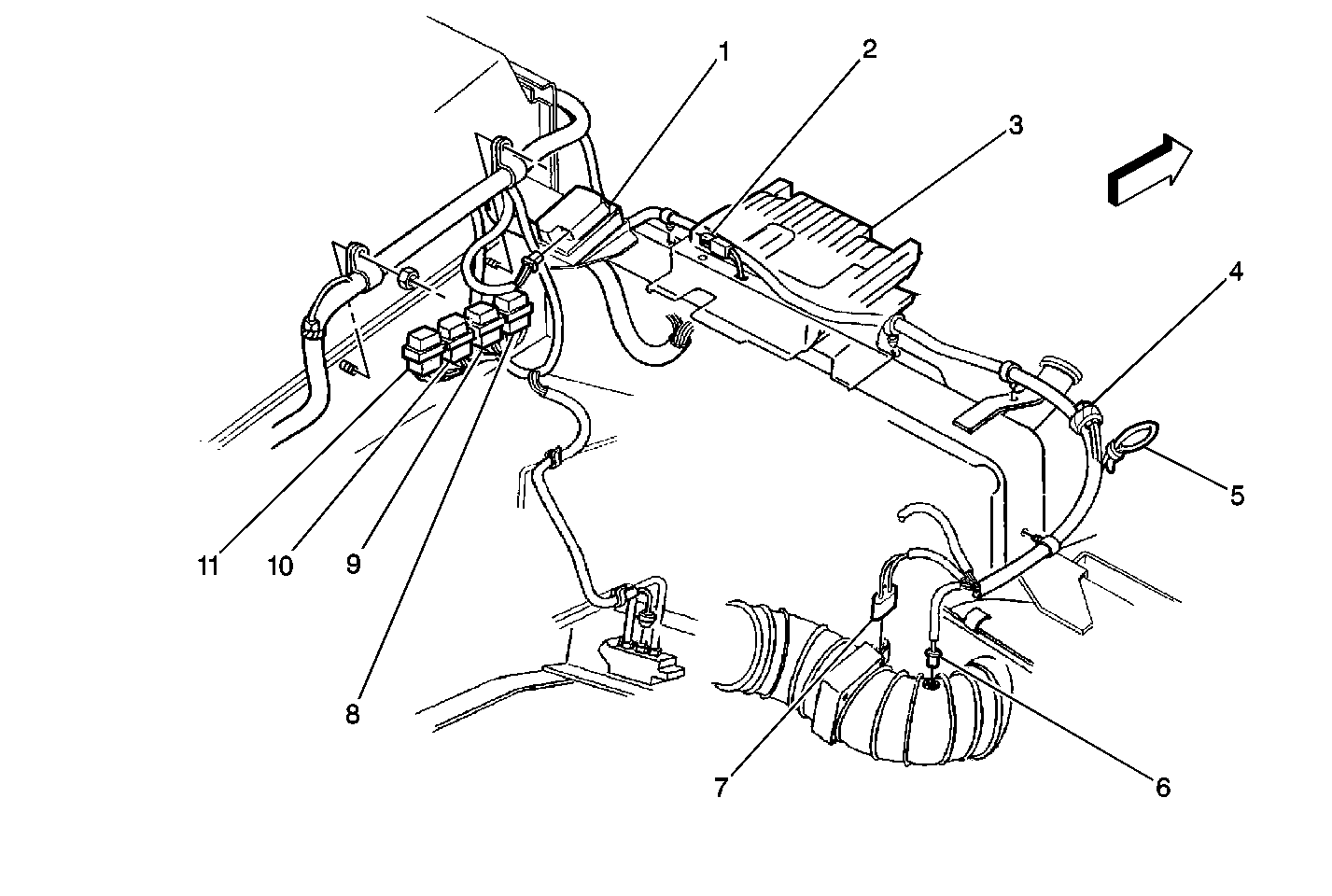 1
2
3
4
5
11
10
9
8
7
6