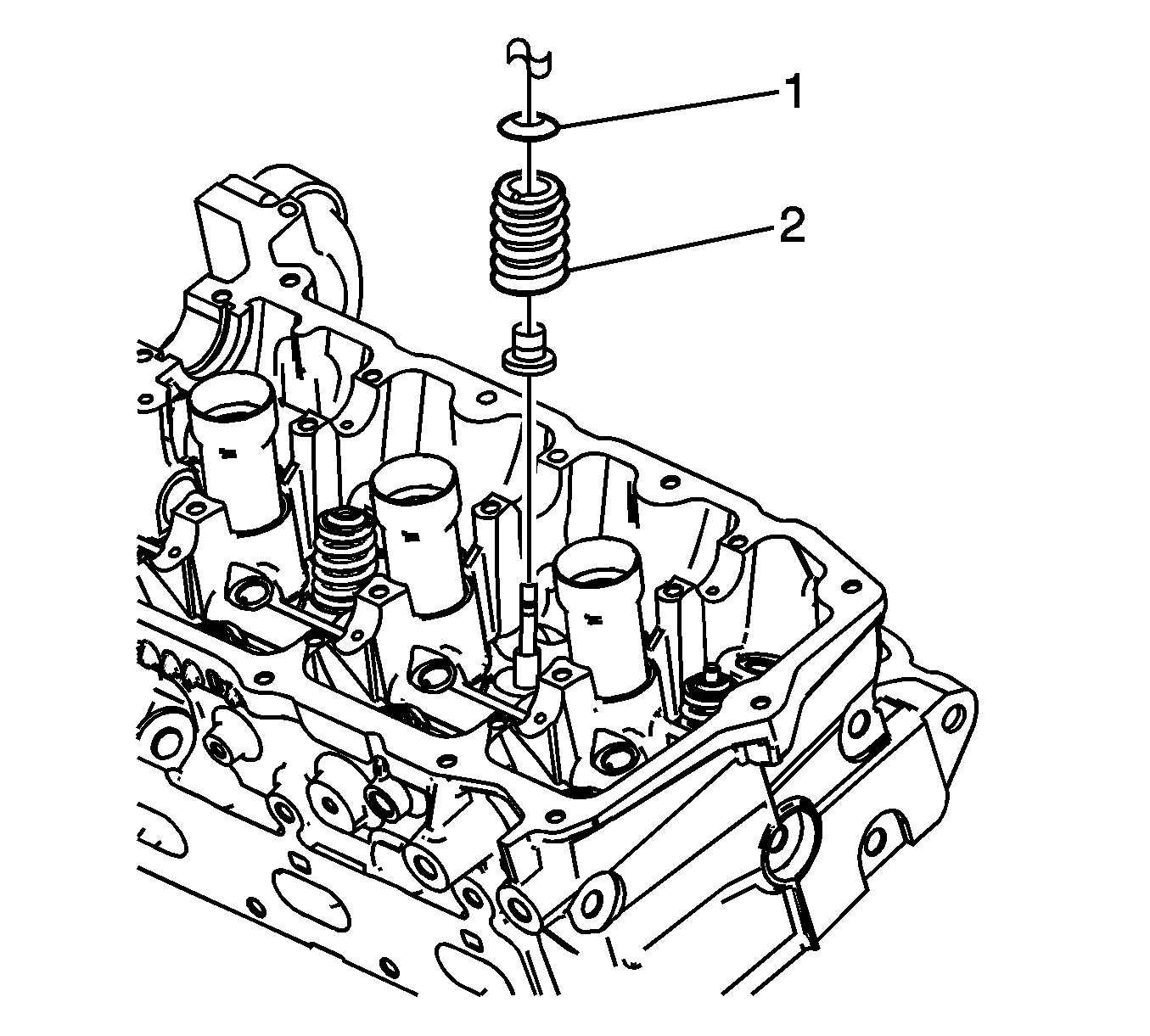 1
2