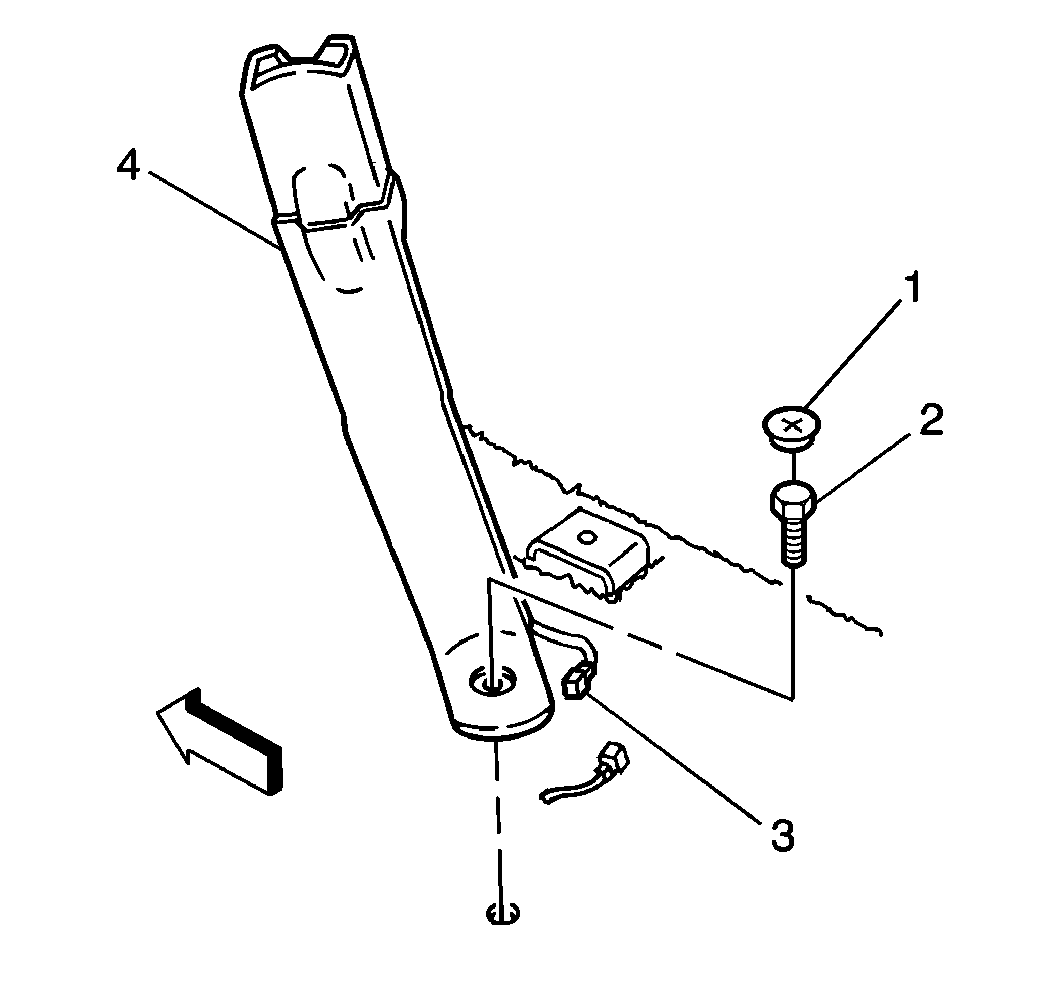 4
1
2
3