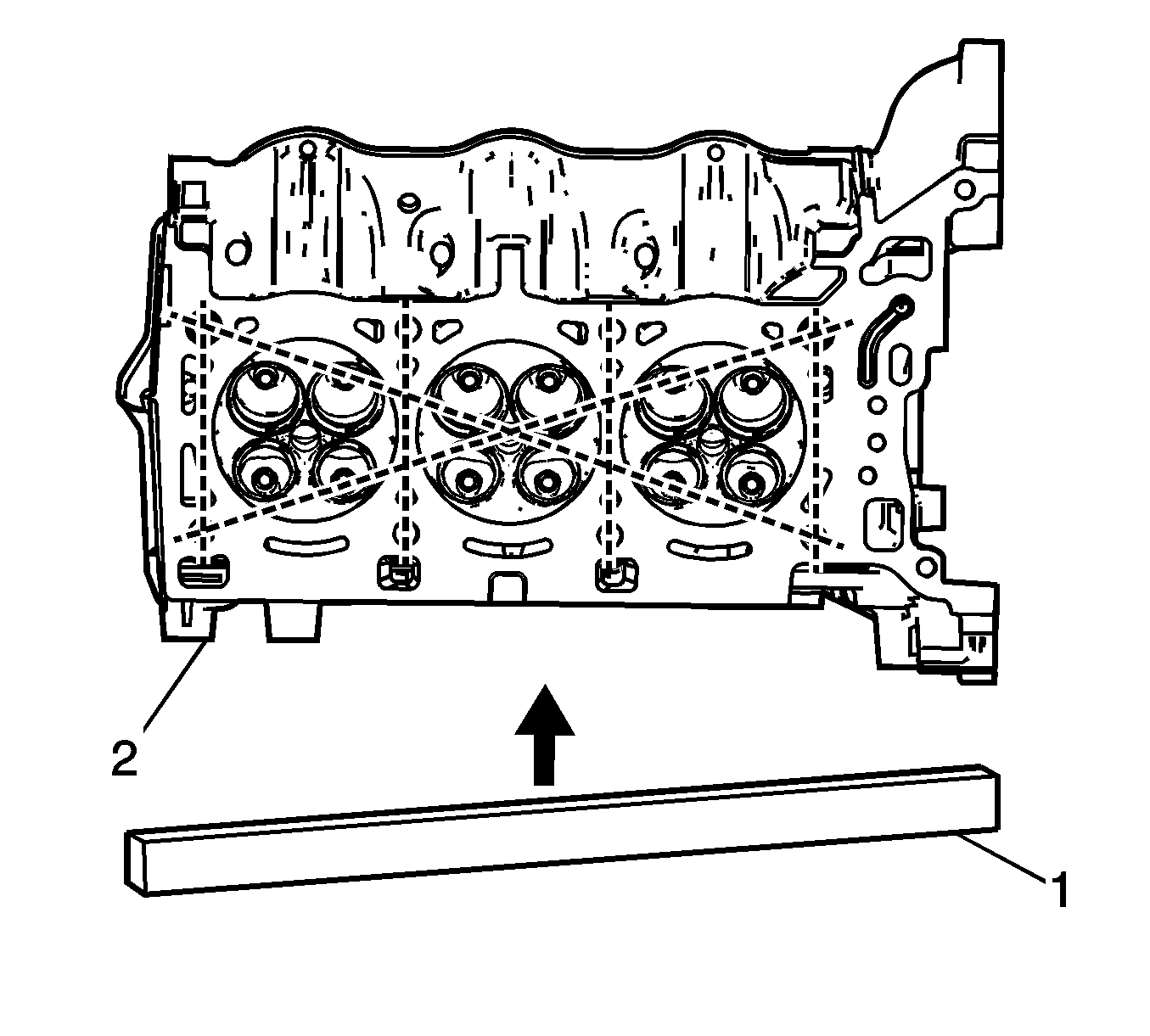 2

1