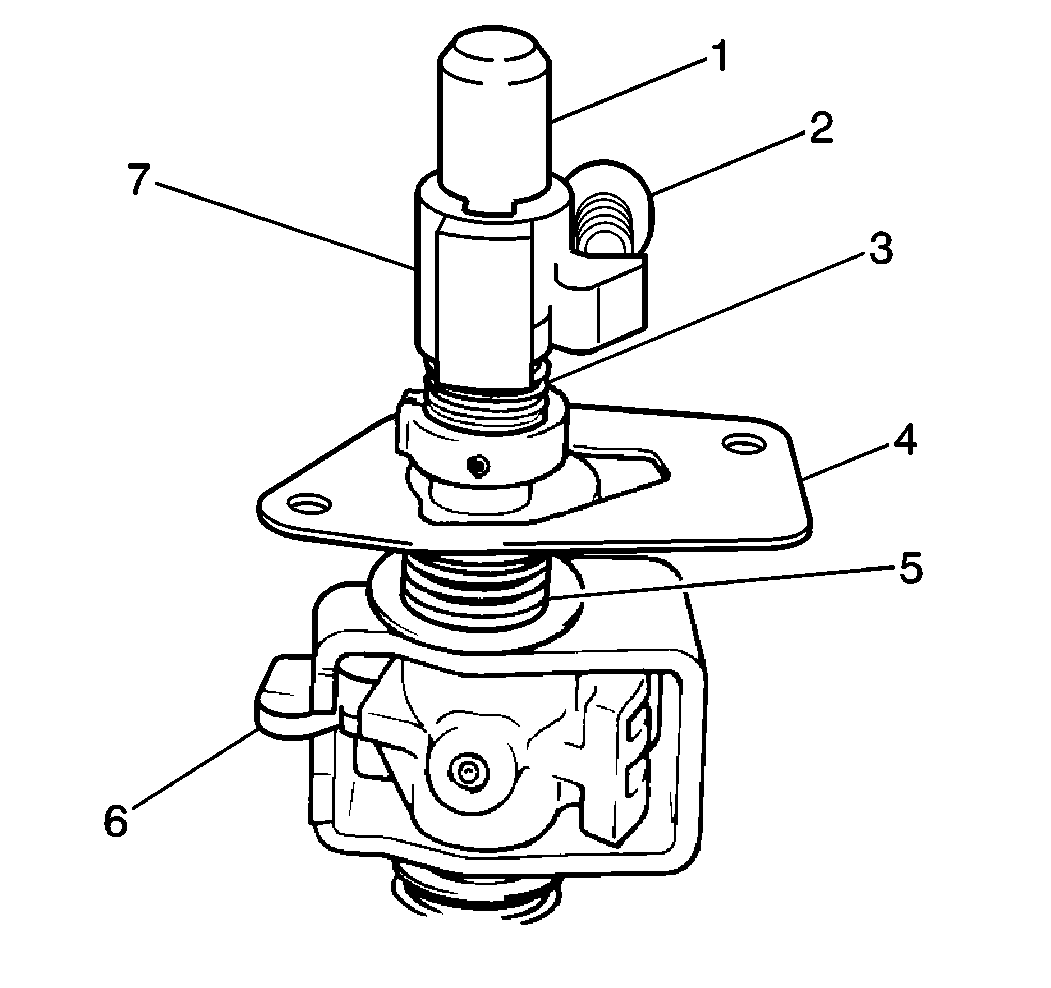 1
2
7
3
4
5
6