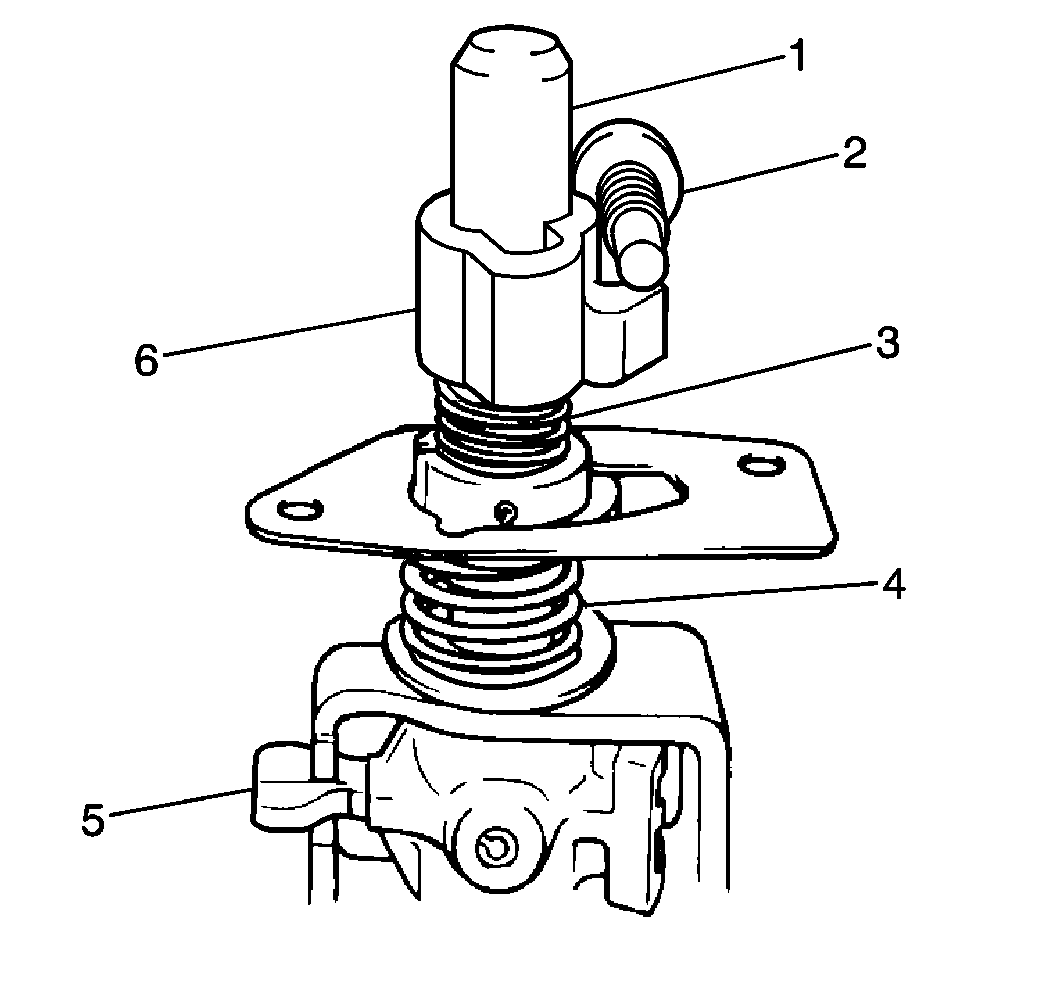 1
2
6
3
4
5